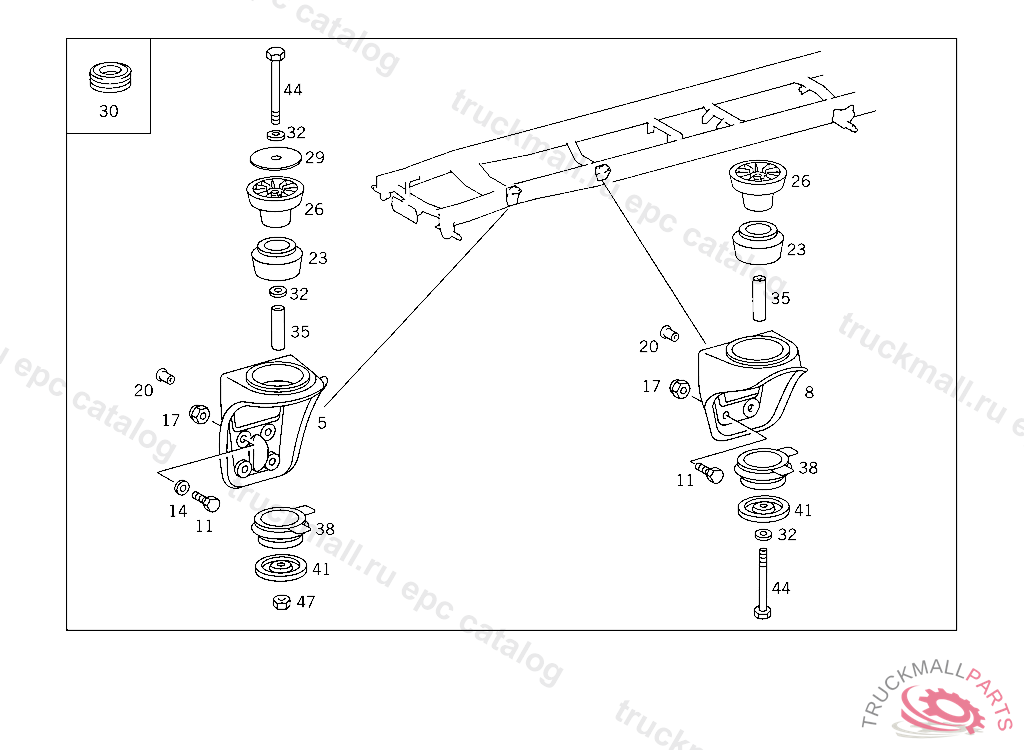 30

44
32
29
26
23
32
35
20
17
5
14
11
38
41
47

26
23
35
20
17
8
11
38
41
32
44

truckmall.ru epc catalog

TRUCKMALLPARTS