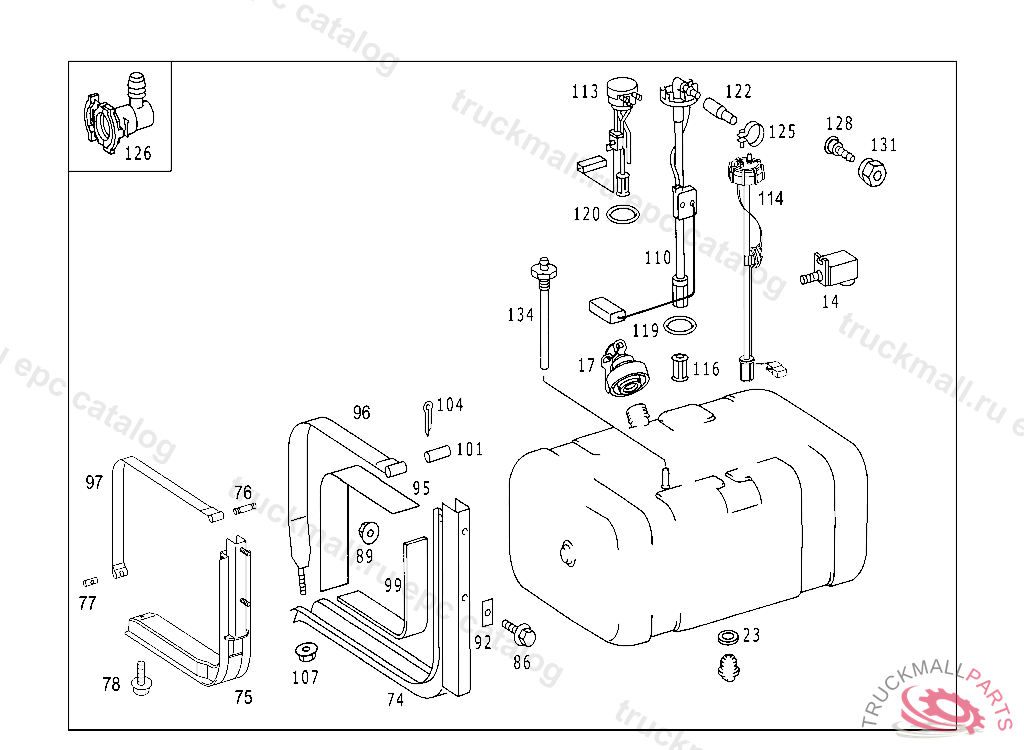 126
113
122
125
128
131
114
120
110
14
134
119
17
116
96
104
101
95
97
76
89
99
77
92
86
23
78
75
107
74
truckmall.ru epc catalog
TRUCKMALLPARTS