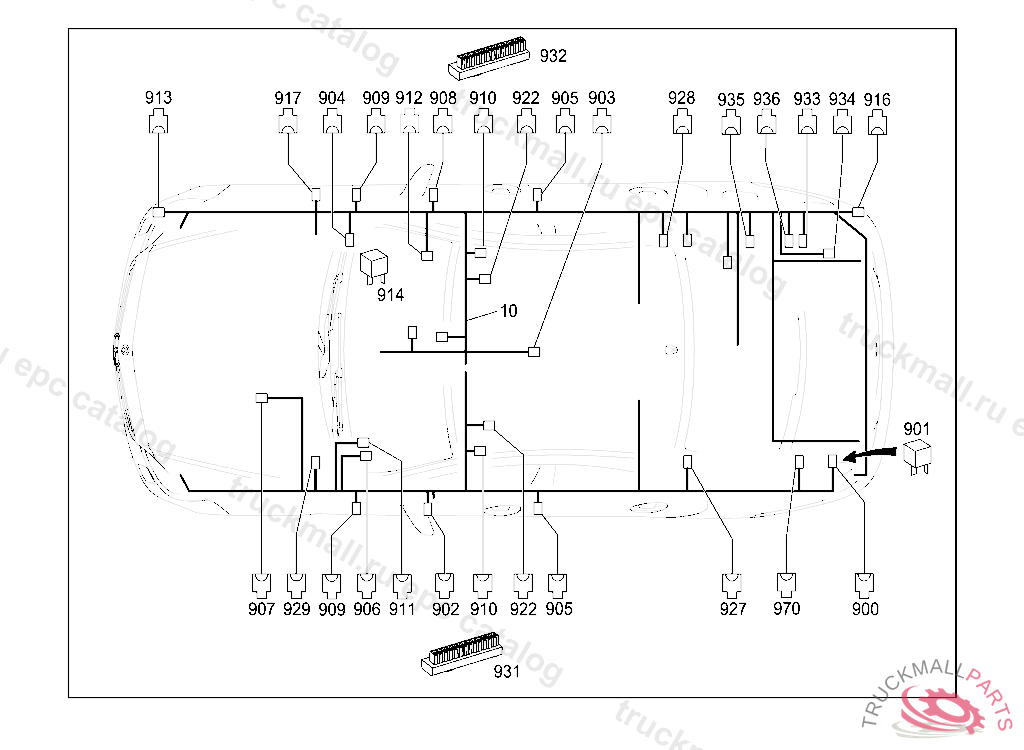 932

913 917 904 909 912 908 910 922 905 903 928 935 936 933 934 916

914

10

901

907 929 909 906 911 902 910 922 905 927 970 900

931

truckmall.ru epc catalog

TRUCKMALLPARTS