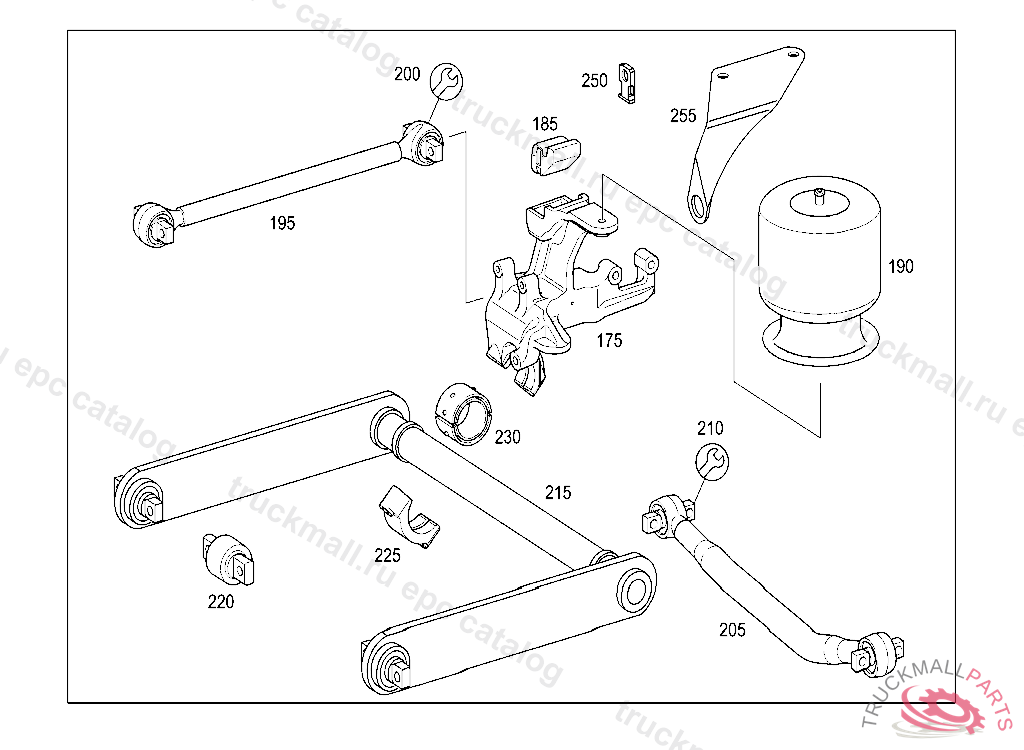 200
250
255
185
195
190
175
230
210
215
225
220
205
truckmall.ru epc catalog
TRUCKMALLPARTS