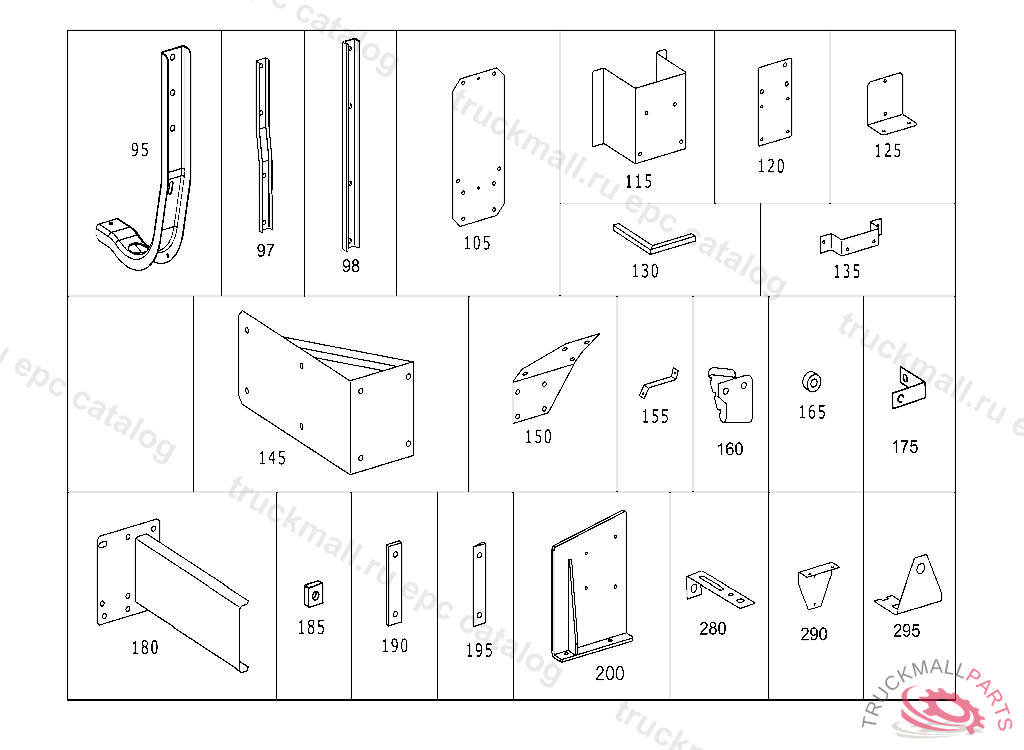 95
97
98
105
115
120
125
130
135
145
150
155
160
165
175
180
185
190
195
200
280
290
295

truckmall.ru epc catalog

TRUCKMALLPARTS