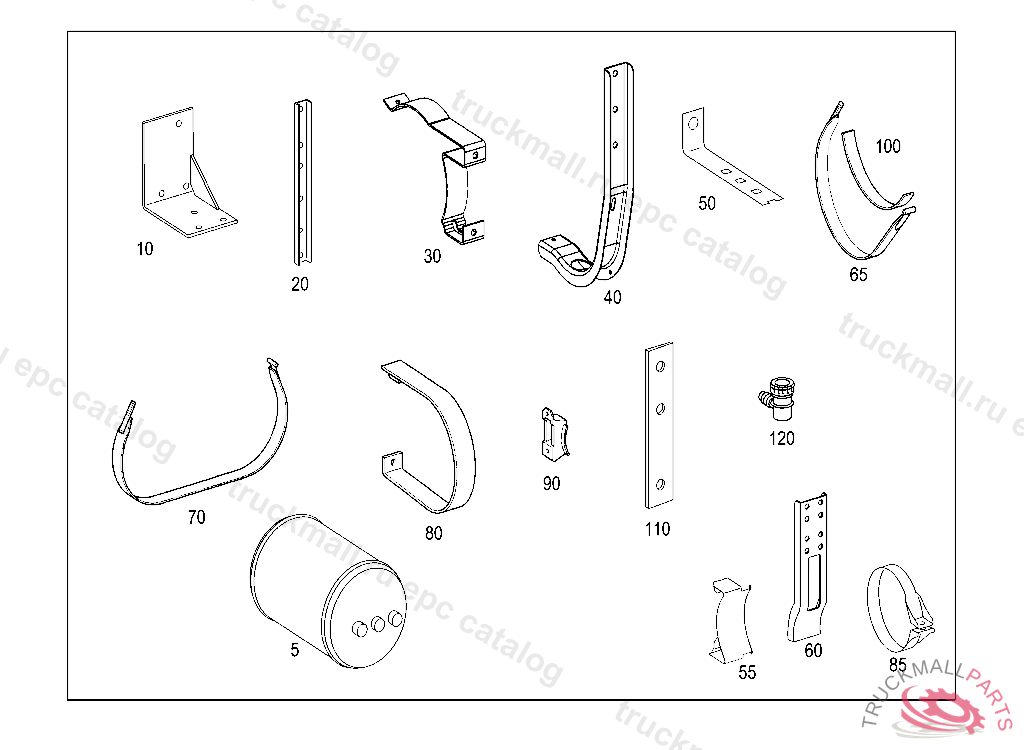 truckmall.ru epc catalog

10
20
30
40
50
100
65
70
80
90
110
120
5
55
60
85

TRUCKMALLPARTS