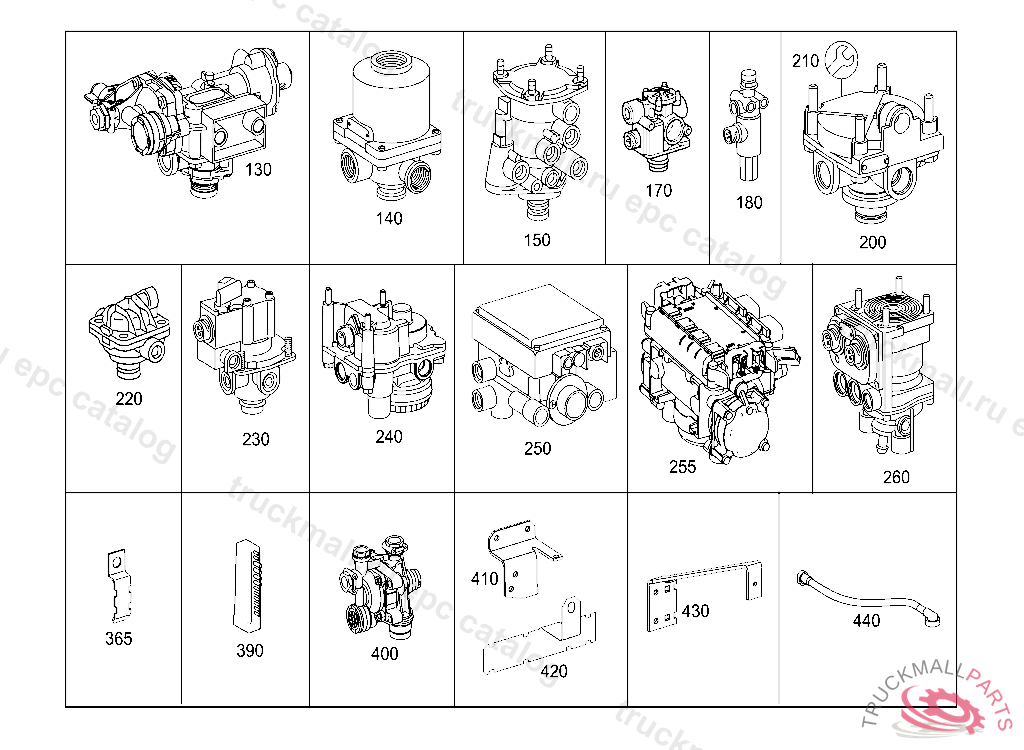 130
140
150
170
180
210
200
220
230
240
250
255
260
365
390
400
410
420
430
440
truckmall.ru epc catalog
TRUCKMALLPARTS