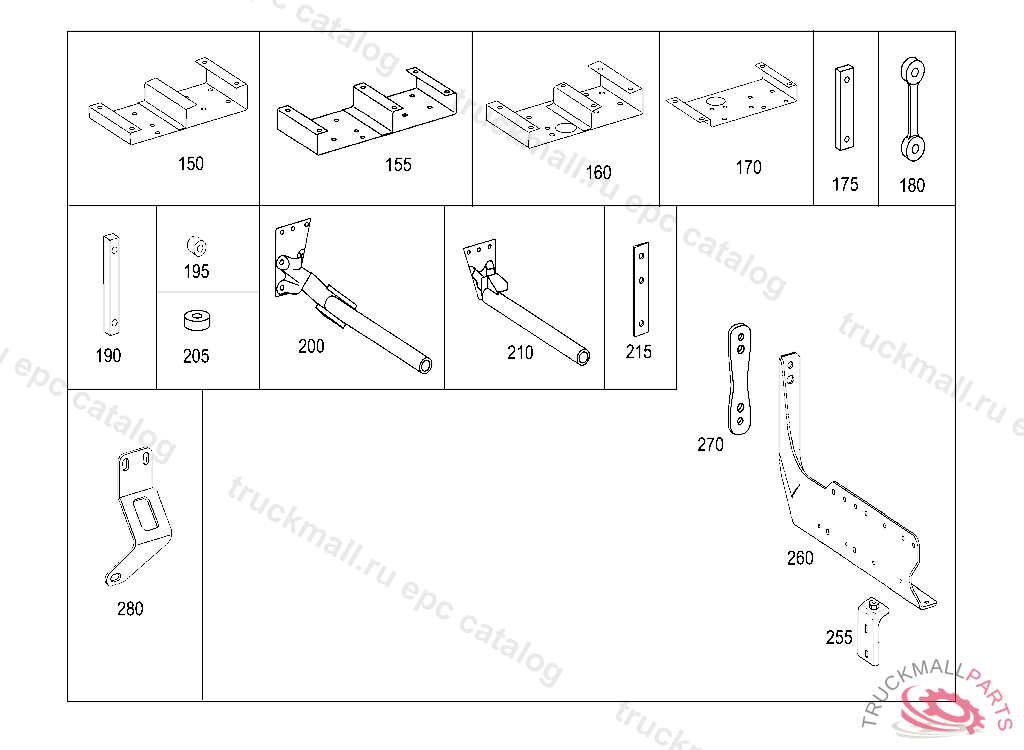 150

155

160

170

175

180

190

195

205

200

210

215

270

260

255

280

truckmall.ru epc catalog

TRUCKMALLPARTS