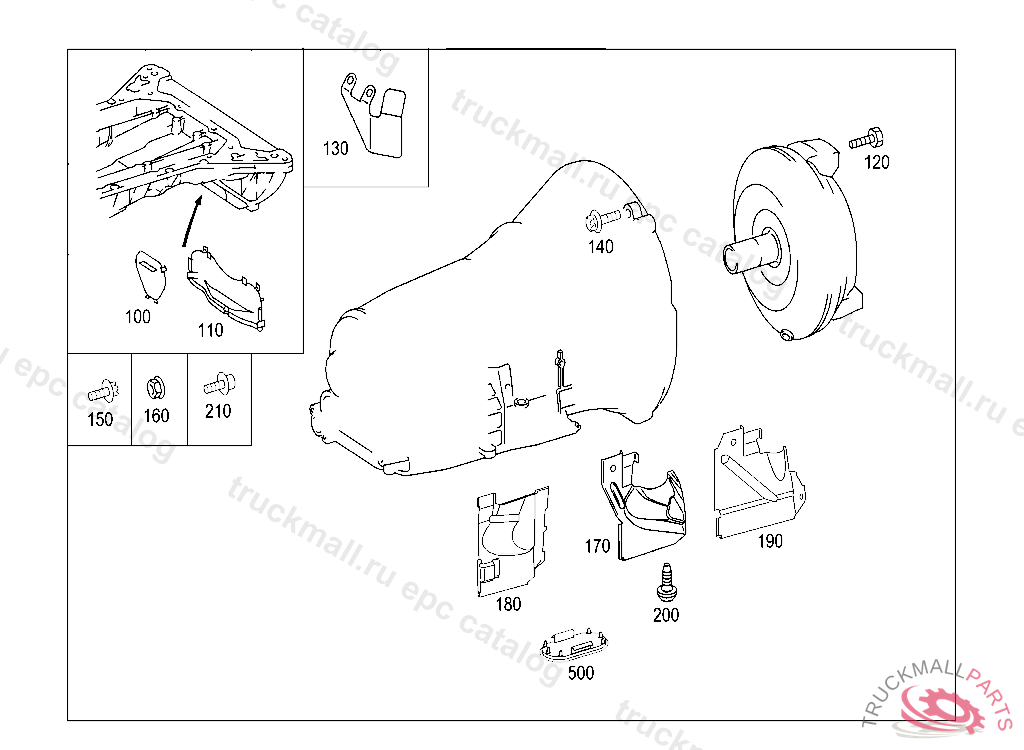 130

120

140

100

110

150

160

210

170

190

180

200

500

truckmall.ru epc catalog

TRUCKMALLPARTS