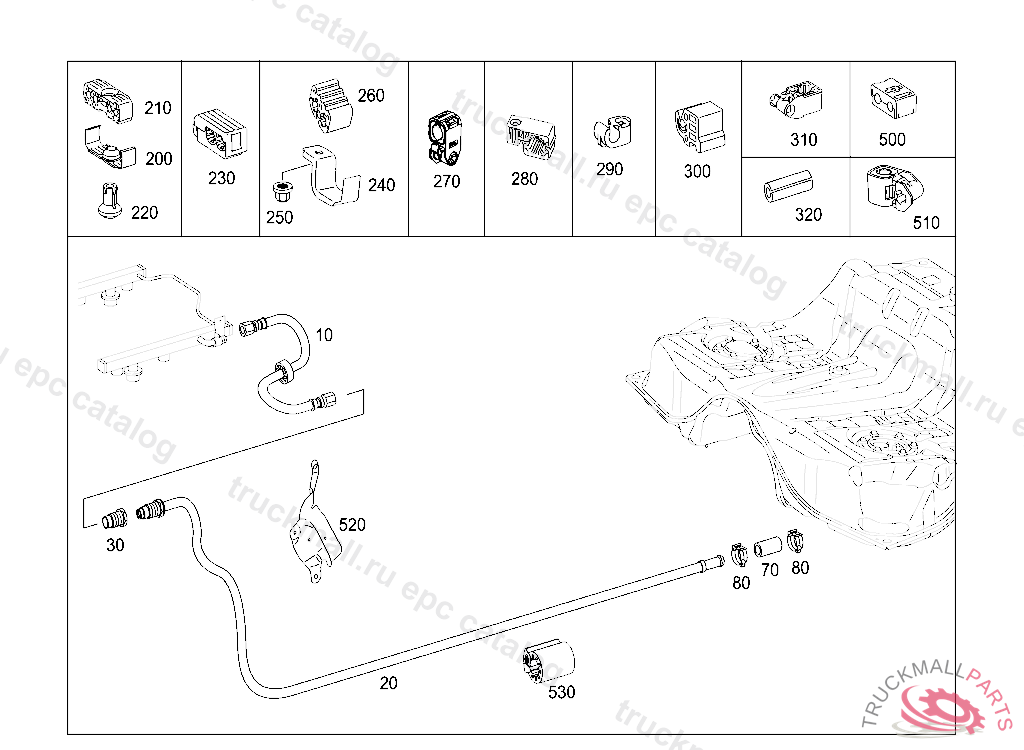 210
200
220
230
260
240
250
270
280
290
300
310
500
320
510
10
30
520
80
70
80
20
530
truckmall.ru epc catalog
TRUCKMALLPARTS