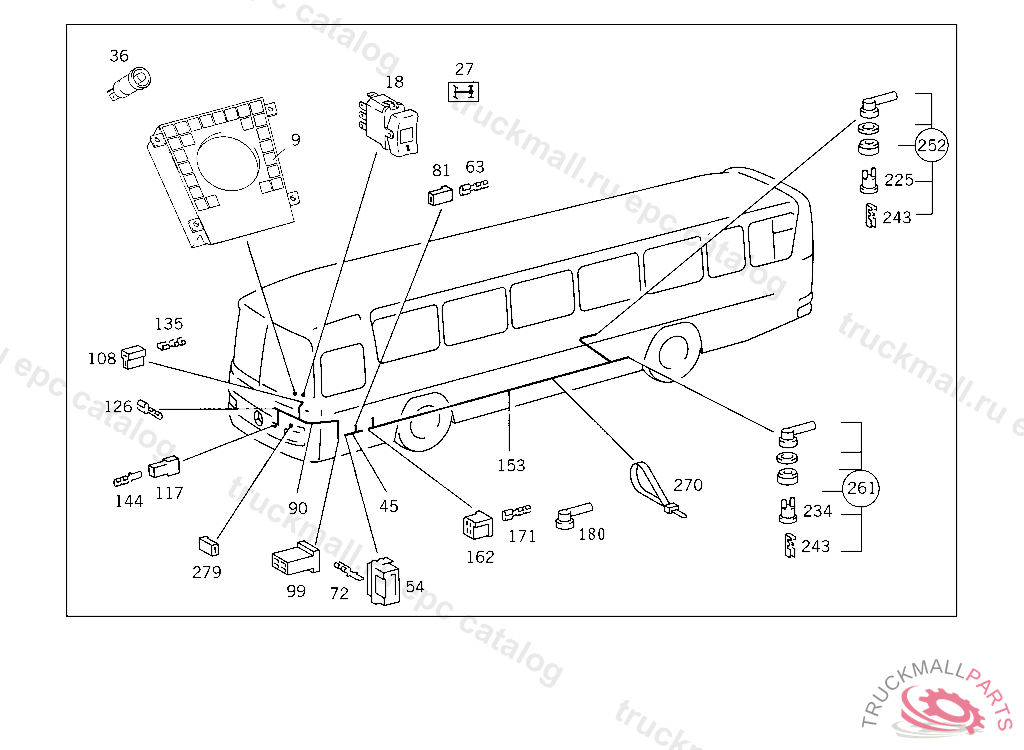 36
18
27
9
81
63
252
225
243
135
108
126
144
117
90
45
153
270
261
234
243
279
99
72
54
162
171
180
truckmall.ru epc catalog
TRUCKMALLPARTS