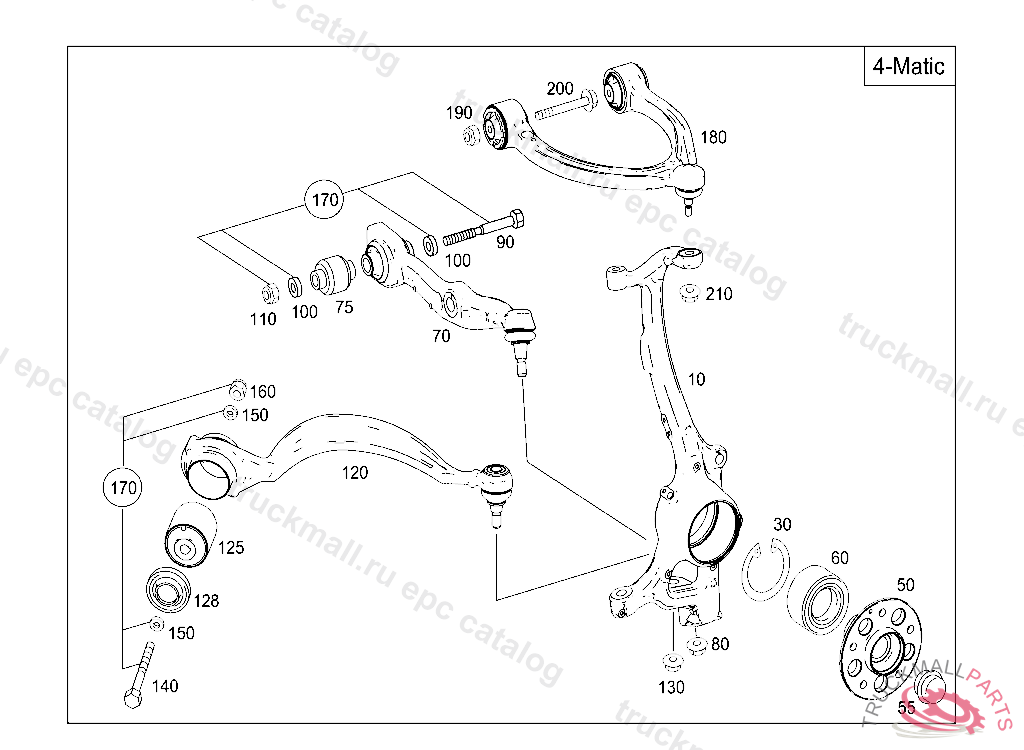 4-Matic

200
190
180
170
90
100
110
100
75
70
210
10
160
150
120
170
125
128
150
140
30
60
50
80
130
55

truckmall.ru epc catalog
TRUCKMALLPARTS