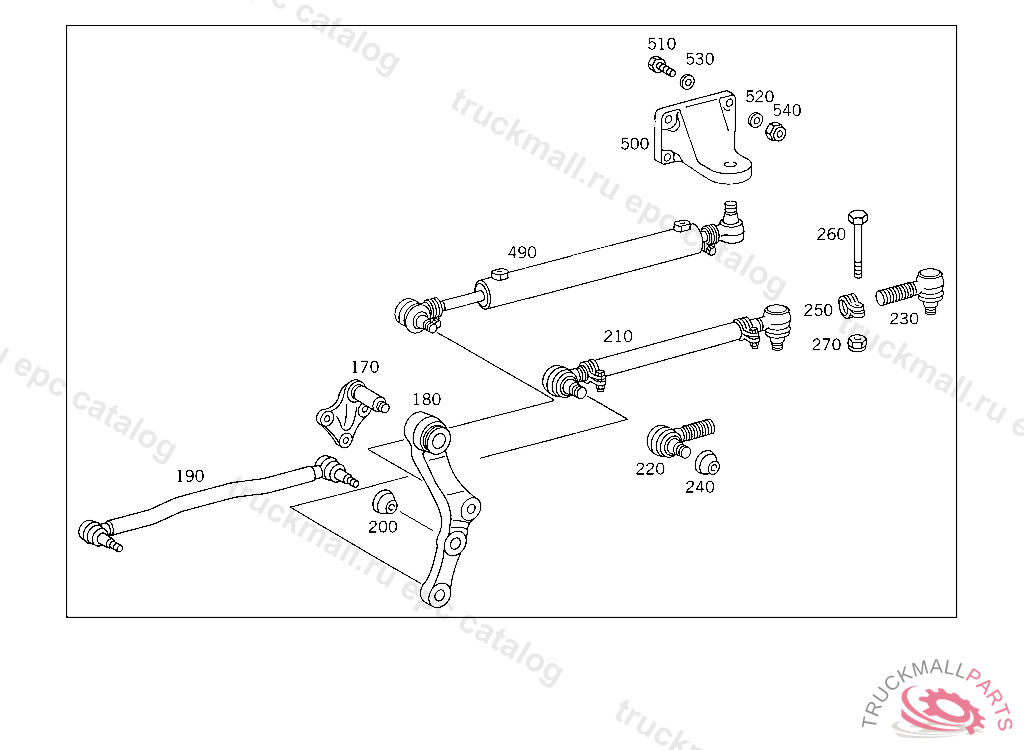 510
530
520
540
500
490
260
250
230
270
210
170
180
220
240
190
200

truckmall.ru epc catalog
truckmall.ru epc catalog
truckmall.ru epc catalog
truckmall.ru epc catalog

TRUCKMALLPARTS