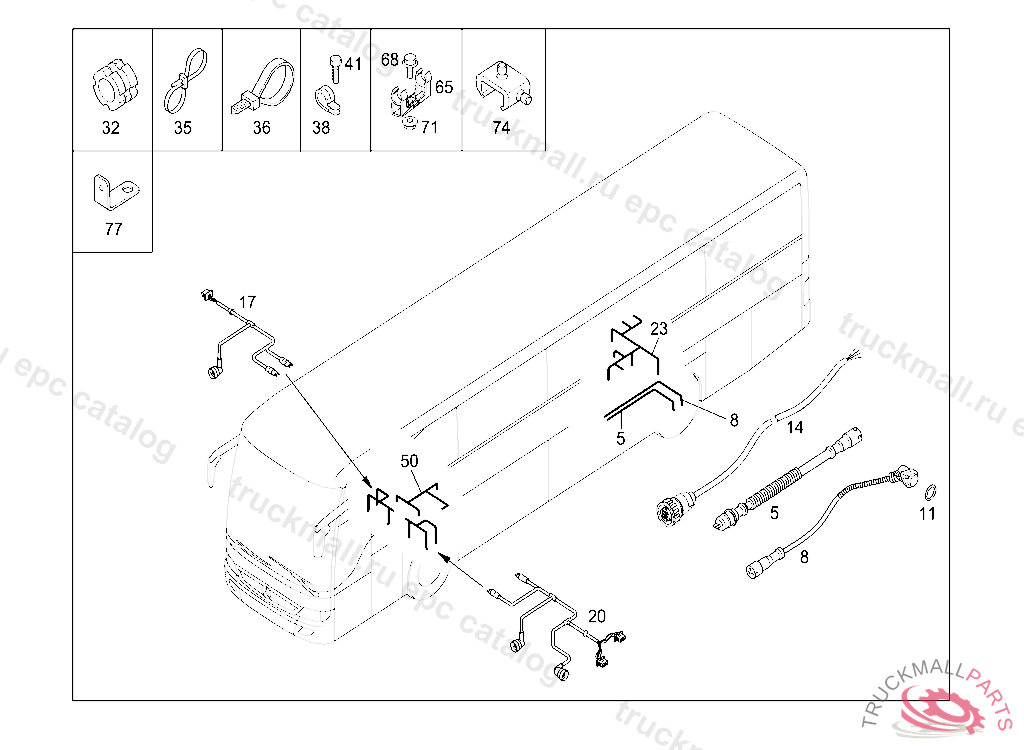 32
35
36
41
38
68
65
71
74
77
17
23
8
5
14
50
5
11
8
20
truckmall.ru epc catalog
truckmall.ru epc catalog
truckmall.ru epc catalog
TRUCKMALLPARTS