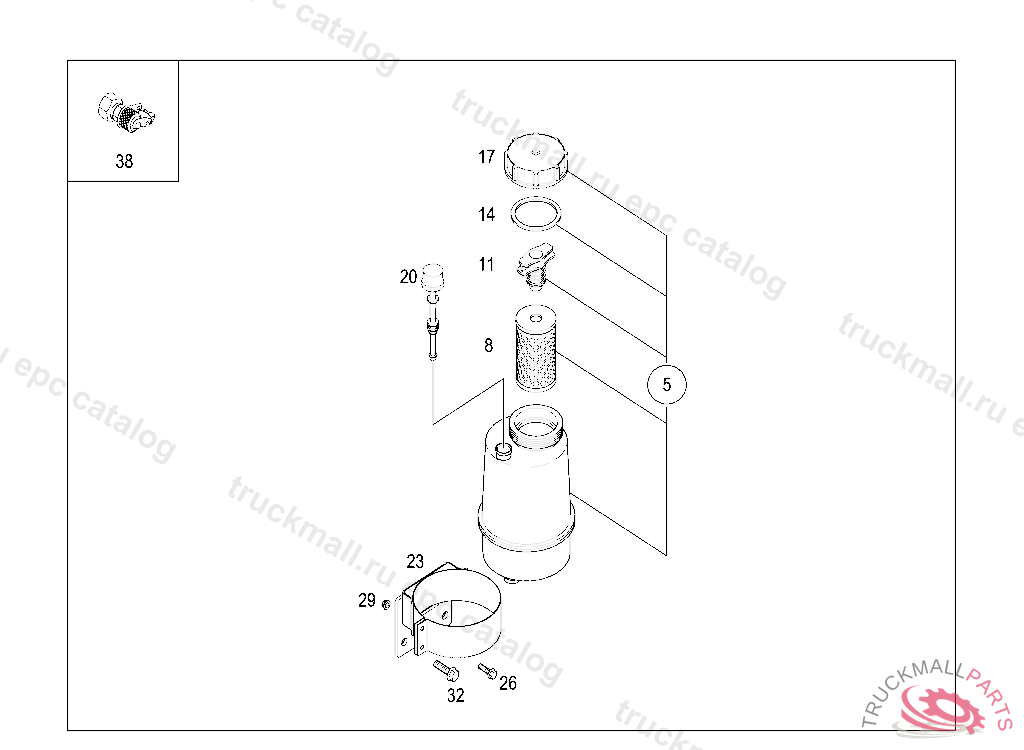 38

17

14

11

20

8

5

23

29

32

26

truckmall.ru epc catalog

TRUCKMALLPARTS