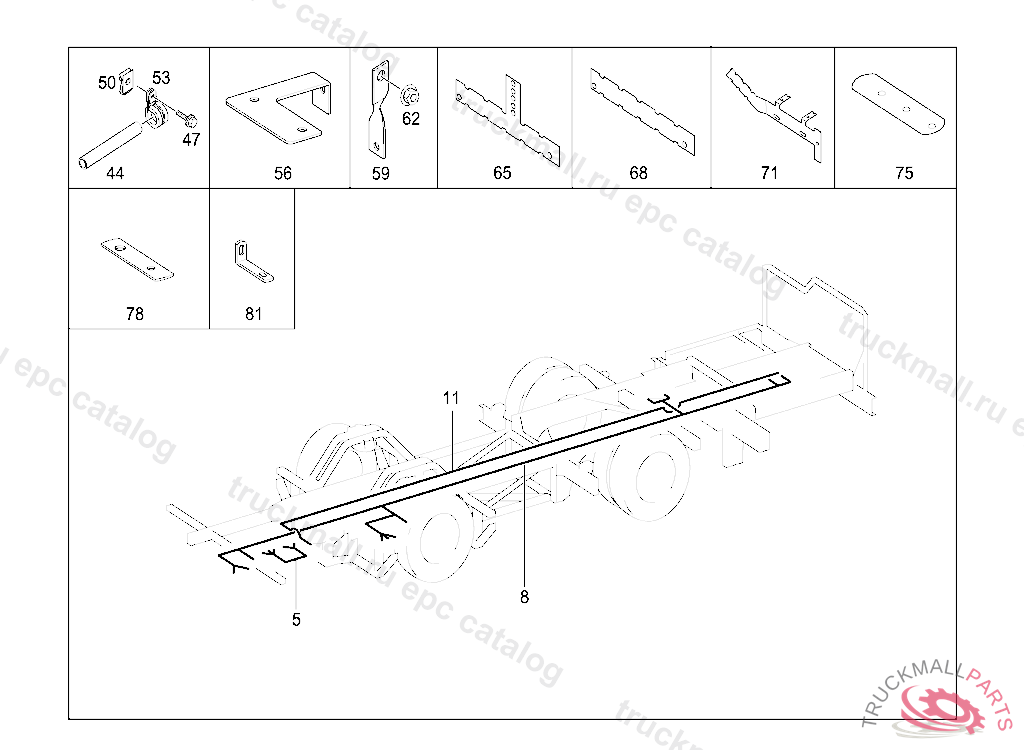 50
53
47
44
56
62
59
65
68
71
75
78
81
11
8
5

truckmall.ru epc catalog
TRUCKMALLPARTS