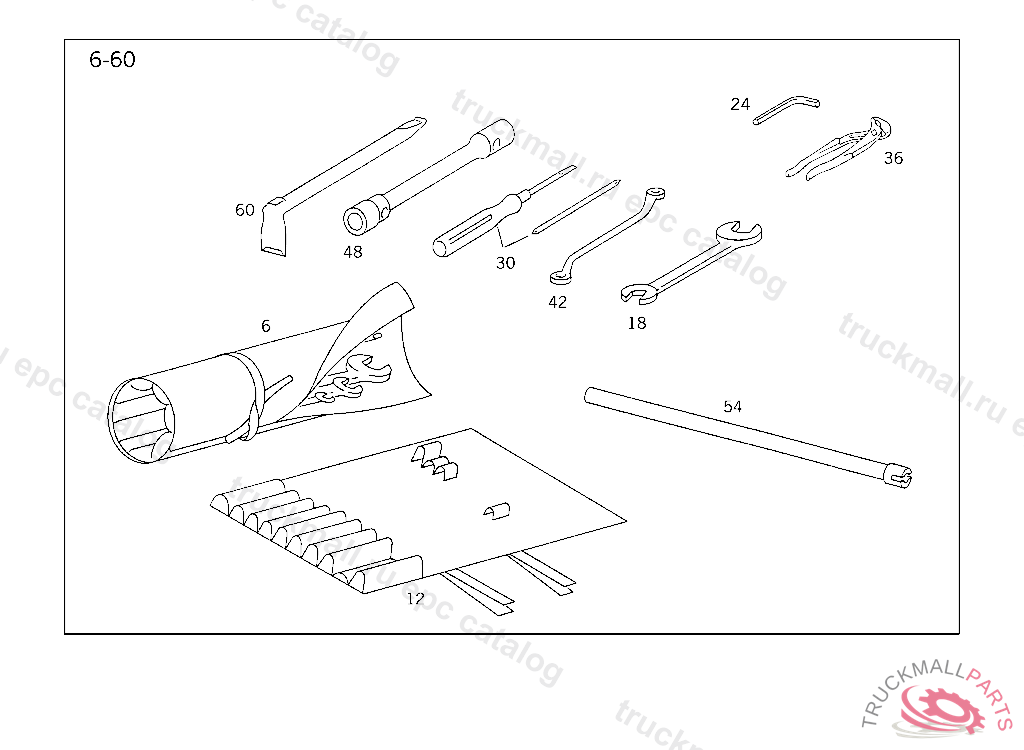 6-60

24

36

60

48

30

42

18

6

54

12

truckmall.ru epc catalog

TRUCKMALLPARTS