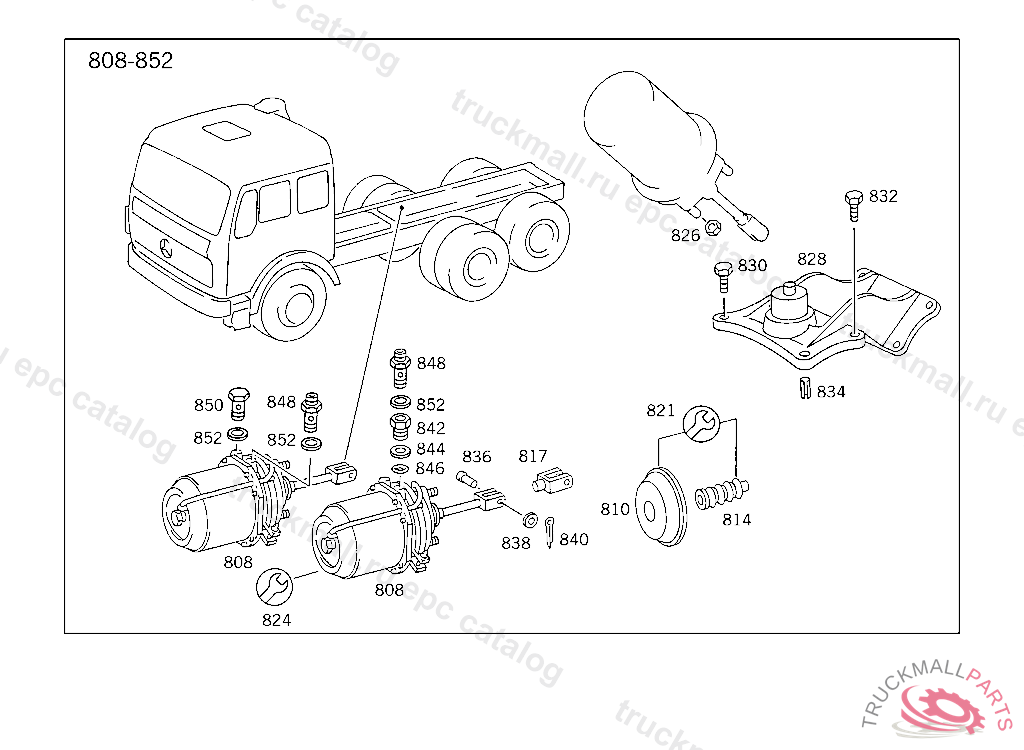 808-852

832
826
830
828
834
848
850
848
852
852
852
842
844
846
836
817
821
810
814
838
840
808
808
824

truckmall.ru epc catalog
TRUCKMALLPARTS