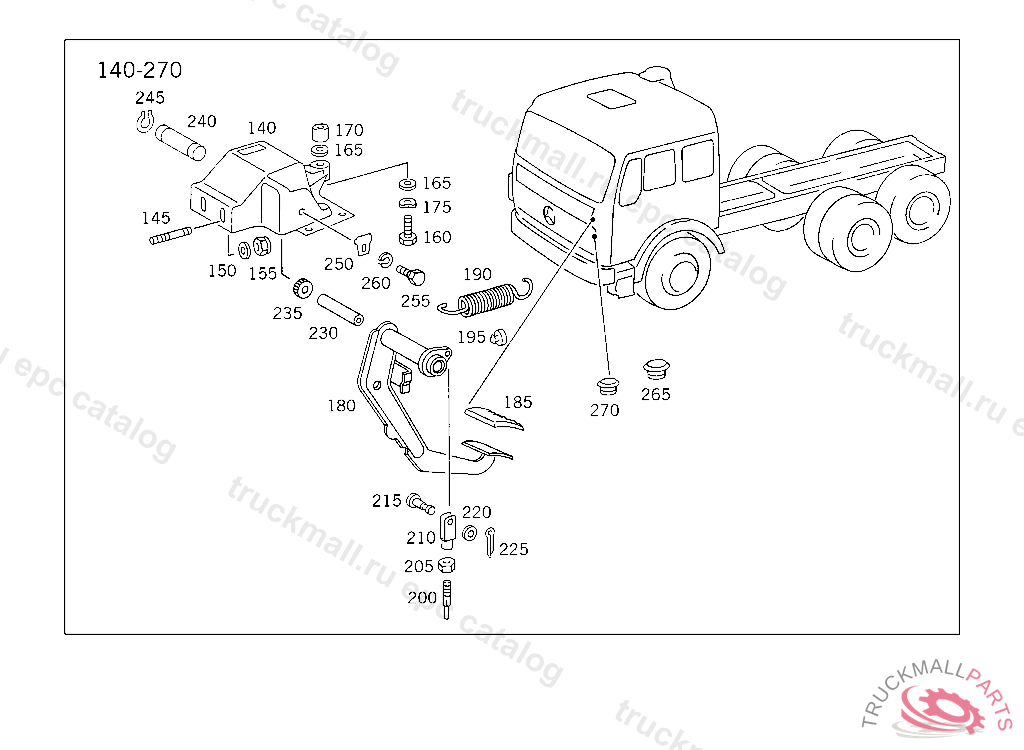 140-270

245
240
140
170
165
165
175
160
145
150
155
250
260
255
190
235
230
195
180
185
270
265
215
220
210
225
205
200

truckmall.ru epc catalog

TRUCKMALLPARTS