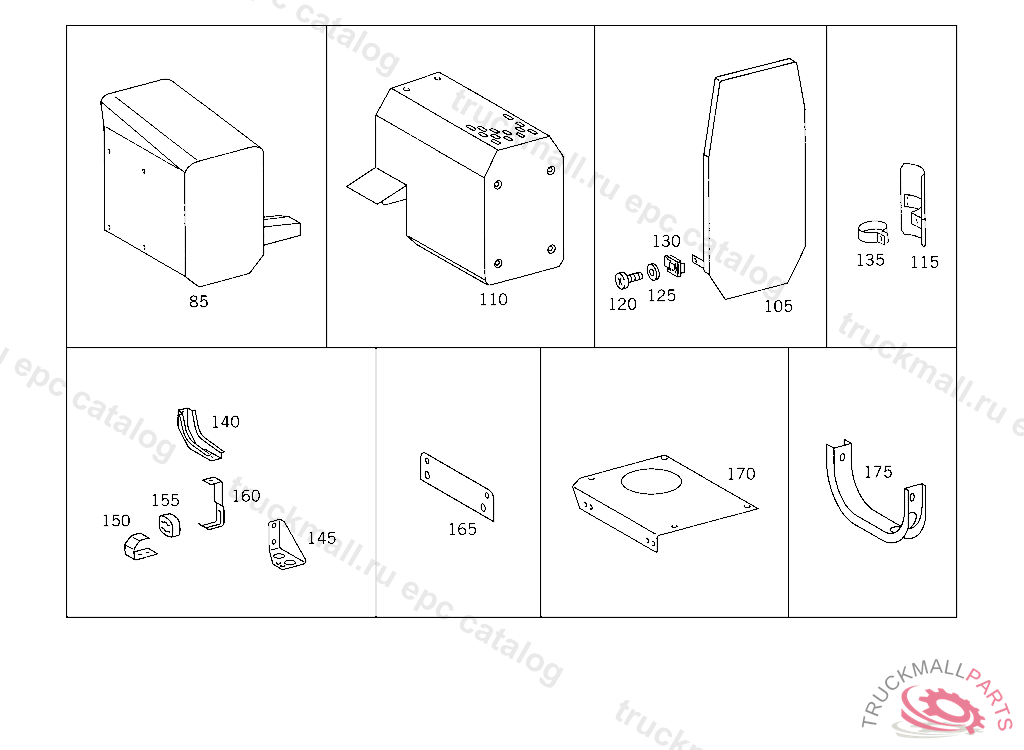 85

110

130
120 125
105

135 115

140
155 160
150
145

165

170

175

truckmall.ru epc catalog

TRUCKMALLPARTS