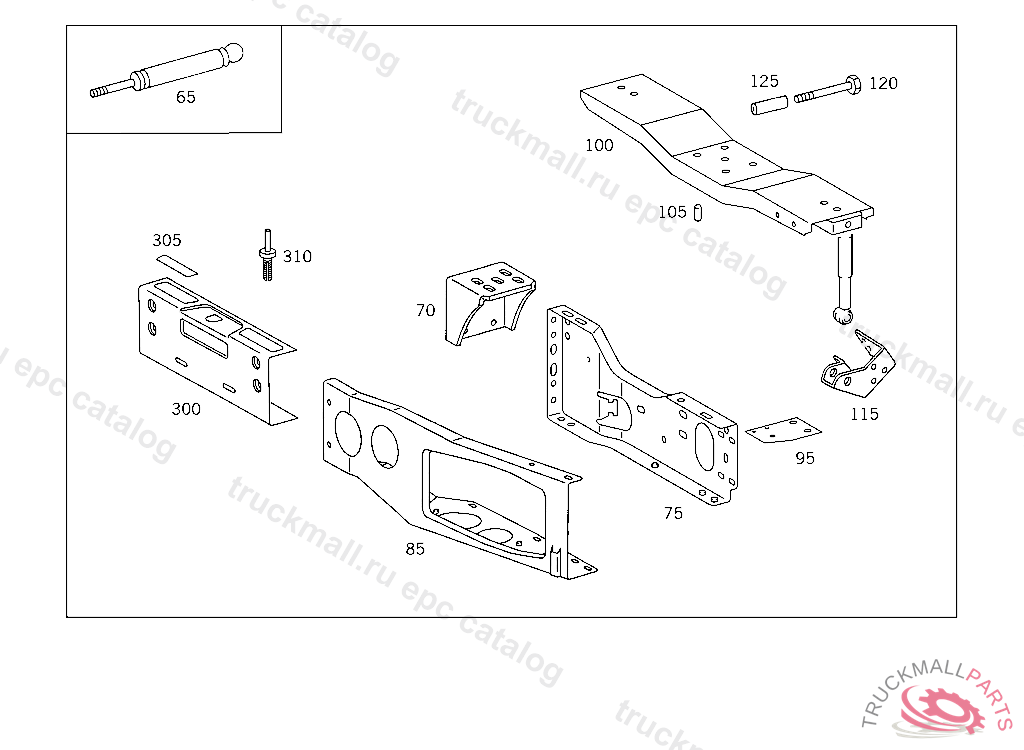 65

125
120

100

105

305

310

70

300

115

95

75

85

truckmall.ru epc catalog

TRUCKMALLPARTS