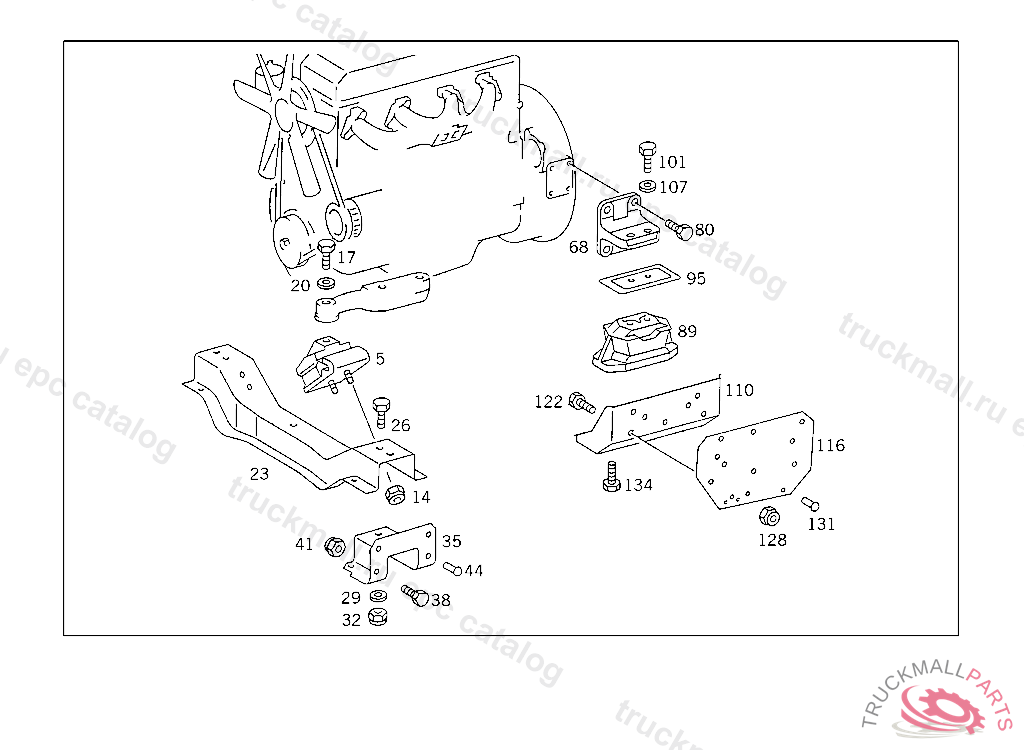 101
107
80
68
95
17
20
89
5
110
122
26
116
23
14
134
131
128
41
35
44
29
38
32
truckmall.ru epc catalog
TRUCKMALLPARTS