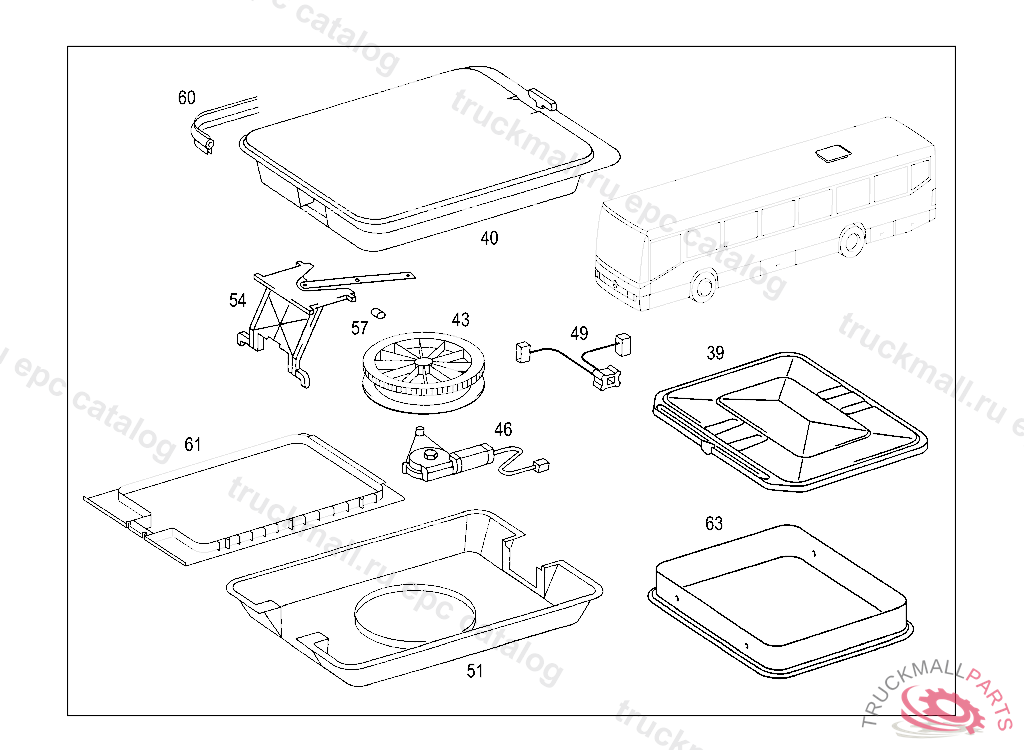 60
40
54
57
43
49
39
61
46
63
51
truckmall.ru epc catalog
TRUCKMALLPARTS