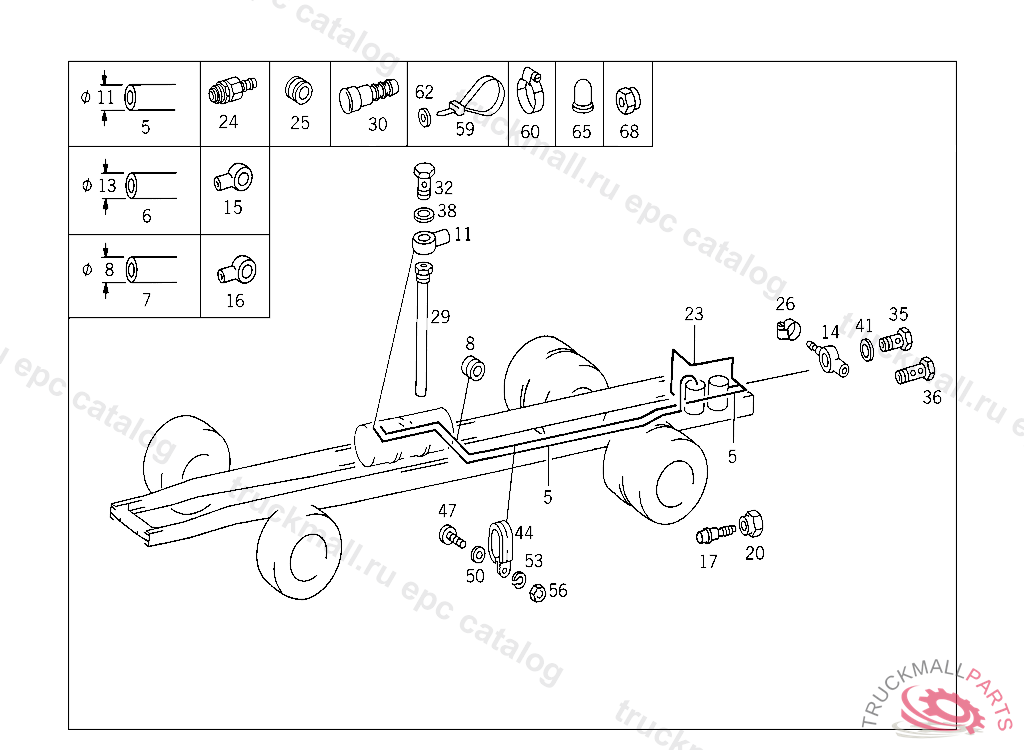 $\phi$ 11
5
24
25
30
62
59
60
65
68
$\phi$ 13
6
15
$\phi$ 8
7
16
32
38
11
29
8
23
26
14
41
35
36
5
5
47
44
50
53
56
17
20
truckmall.ru epc catalog
truckmall.ru epc catalog
truckmall.ru epc catalog
TRUCKMALLPARTS