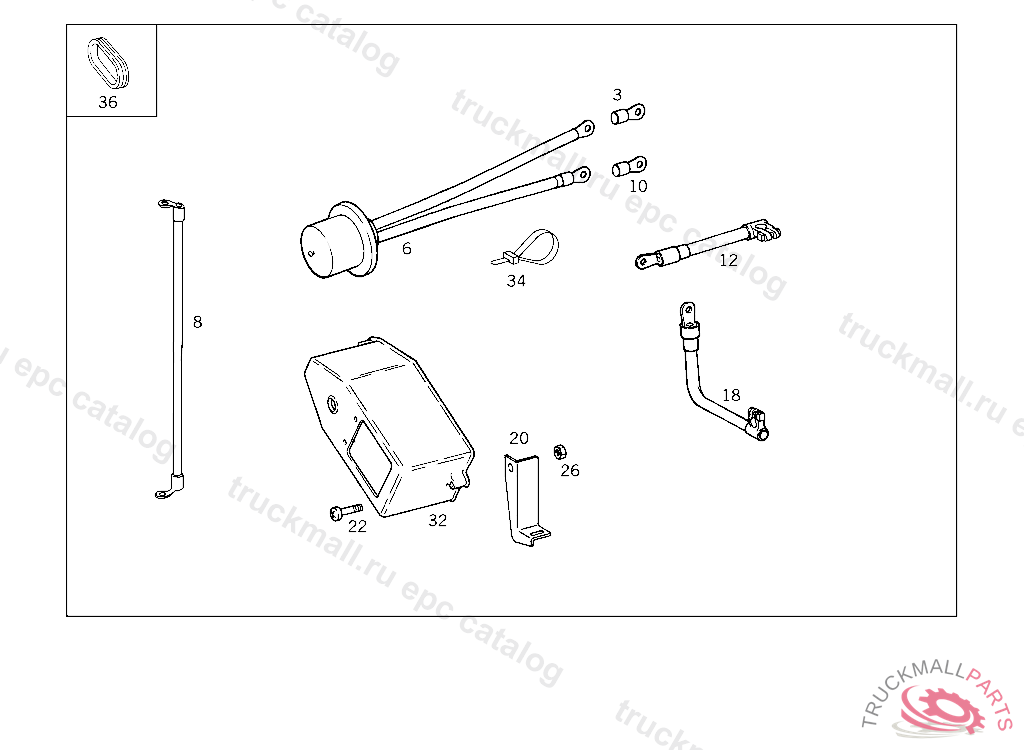 36
3
10
6
34
12
8
18
20
26
22
32

truckmall.ru epc catalog
TRUCKMALLPARTS