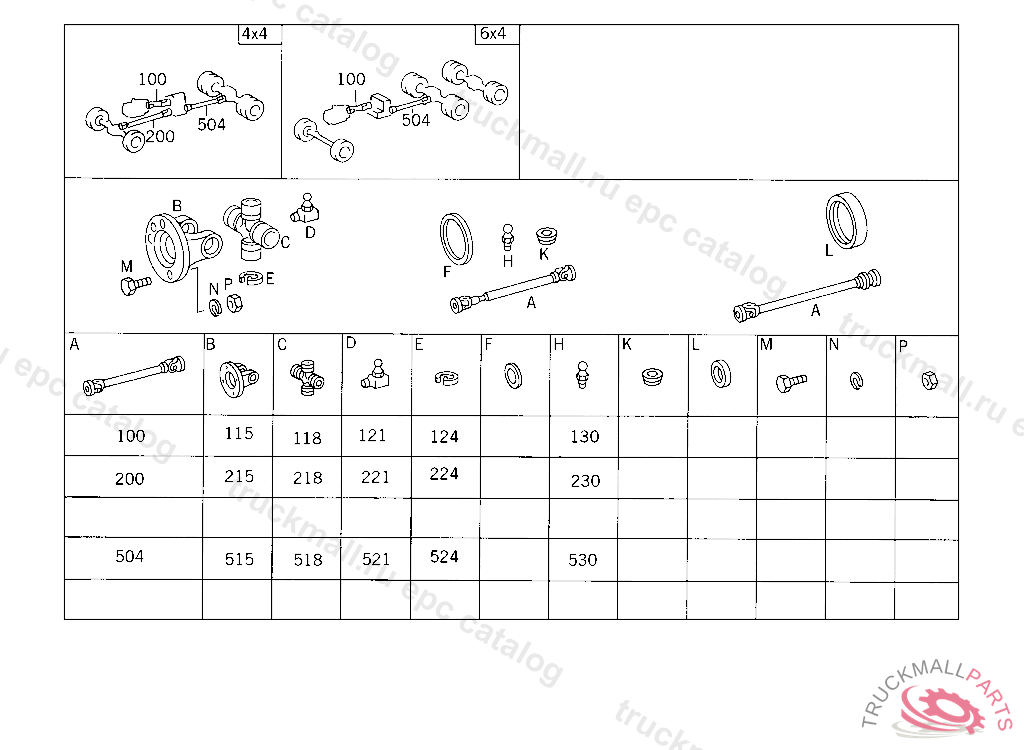 4x4
100
200
504

6x4
100
504

B
C
D
M
N
P
E
F
H
K
A
L
A

| A | B | C | D | E | F | H | K | L | M | N | P |
|---|---|---|---|---|---|---|---|---|---|---|---|
| 100 | 115 | 118 | 121 | 124 | | 130 | | | | | |
| 200 | 215 | 218 | 221 | 224 | | 230 | | | | | |
| | | | | | | | | | | | |
| 504 | 515 | 518 | 521 | 524 | | 530 | | | | | |
| | | | | | | | | | | | |

truckmall.ru epc catalog
TRUCKMALLPARTS