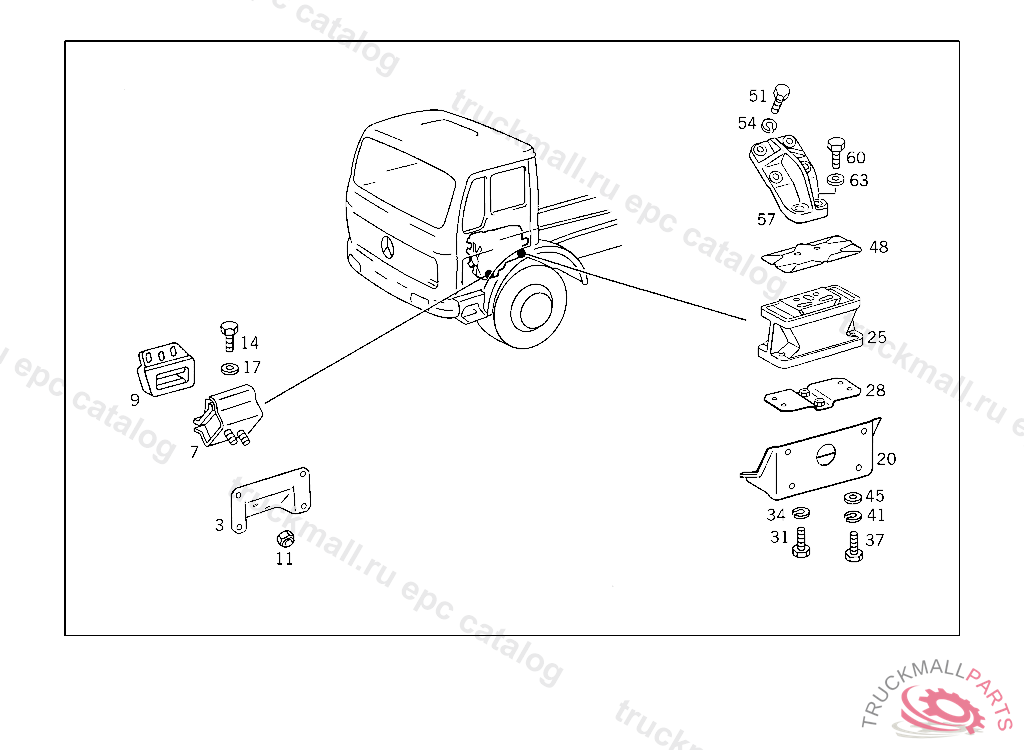 truckmall.ru epc catalog

51
54
60
63
57
48
25
28
20
45
34
41
31
37
14
17
9
7
3
11

truckmall.ru epc catalog

TRUCKMALLPARTS