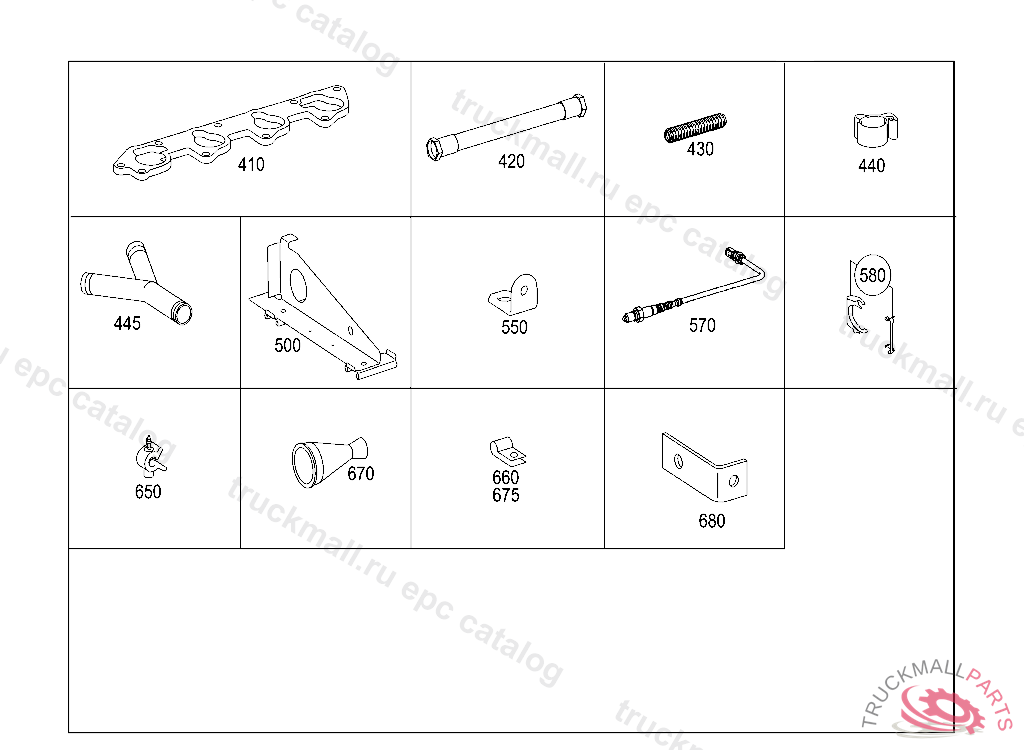 410

420

430

440

445

500

550

570

580

650

670

660
675

680

truckmall.ru epc catalog

TRUCKMALLPARTS