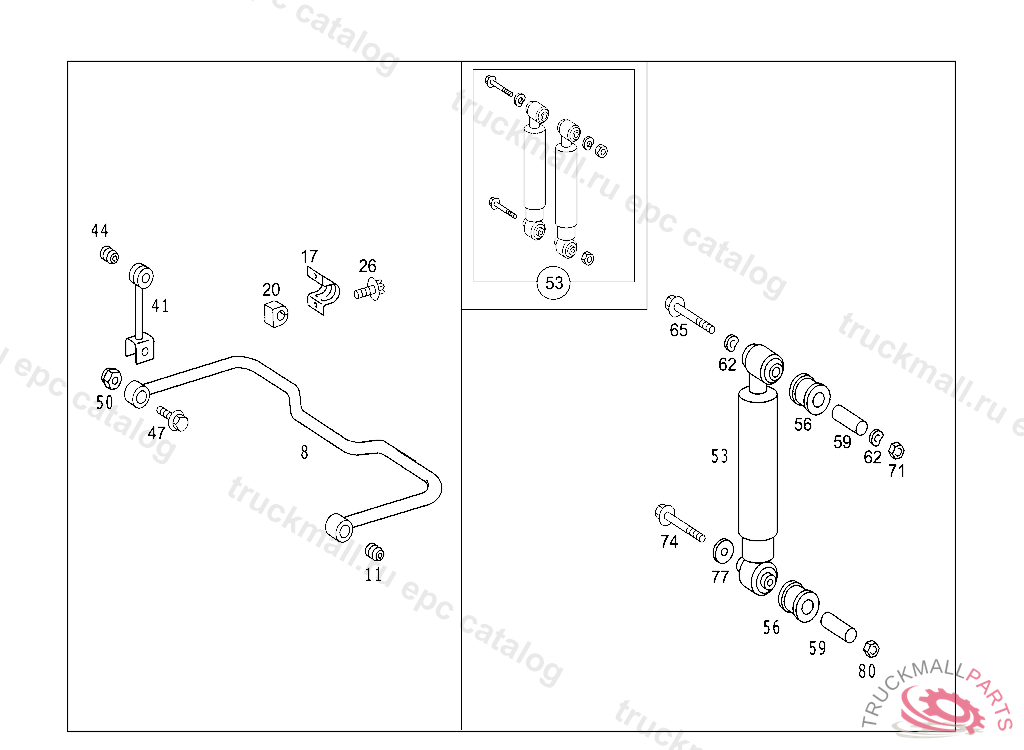 truckmall.ru epc catalog

44
41
17
26
20
50
47
8
11

53

65
62
56
59
62
71
53
74
77
56
59
80

TRUCKMALLPARTS