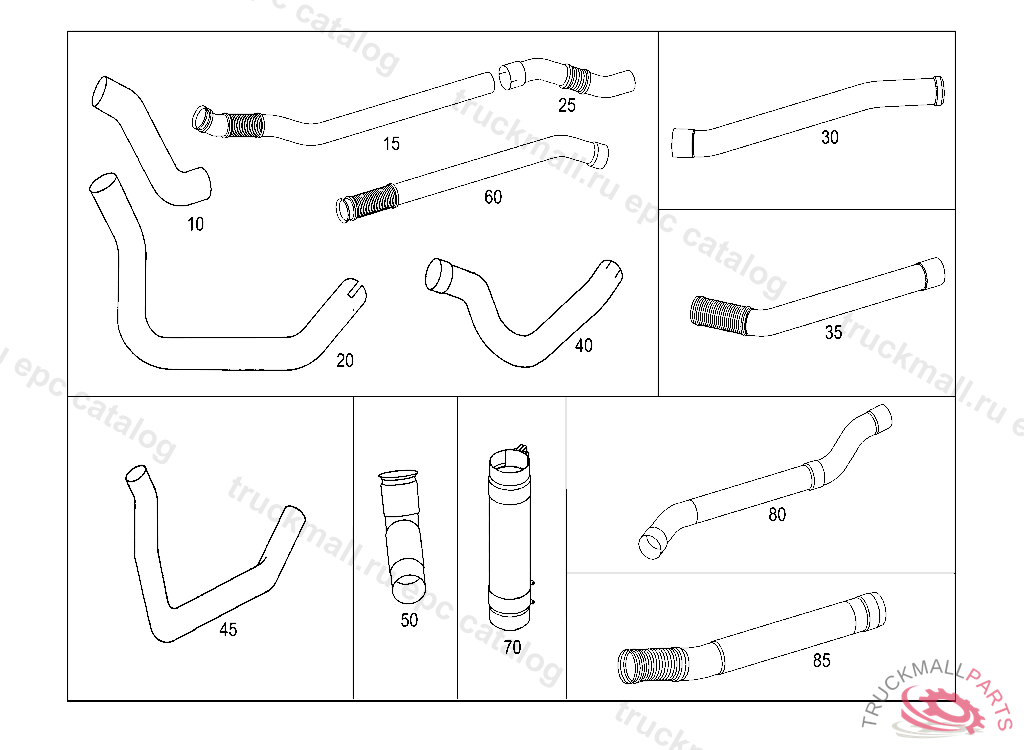 10
15
25
60
20
40
30
35
45
50
70
80
85

truckmall.ru epc catalog

TRUCKMALLPARTS