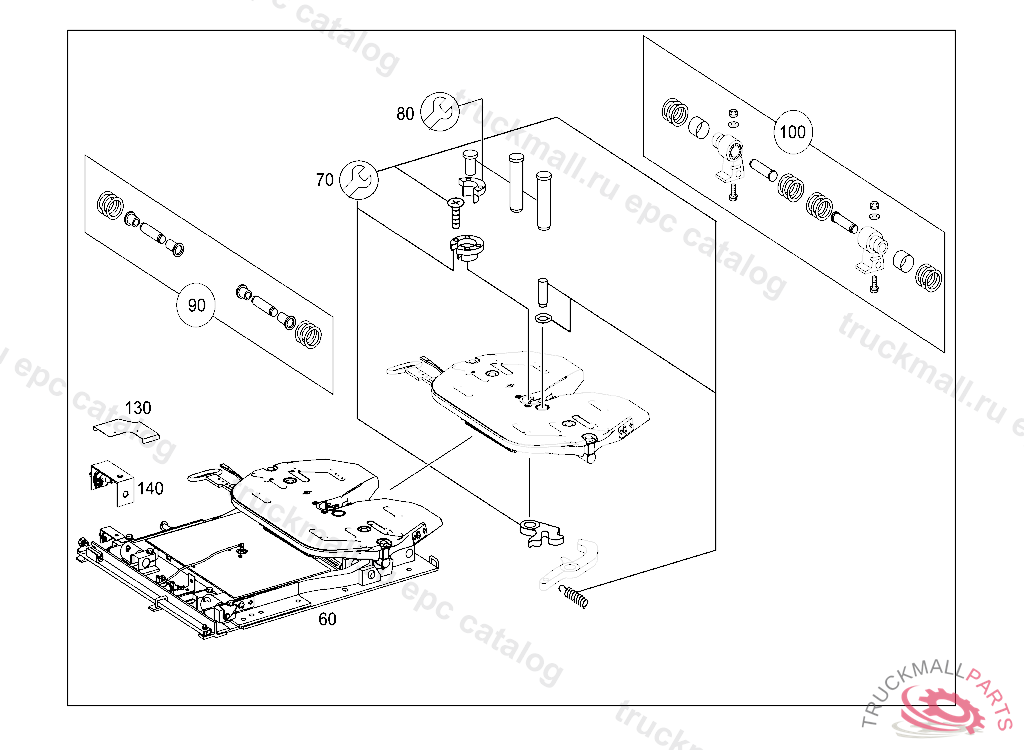 80
70
100
90
130
140
60
truckmall.ru epc catalog
truckmall.ru epc catalog
truckmall.ru epc catalog
TRUCKMALLPARTS