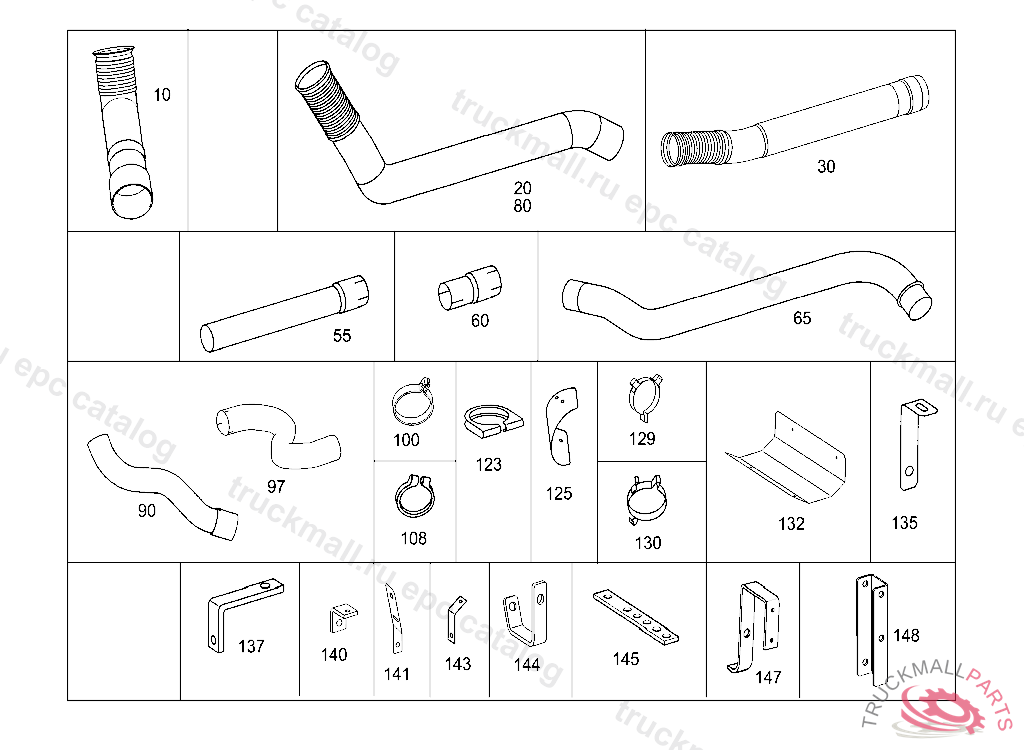 10

20
80

30

55

60

65

90

97

100

108

123

125

129

130

132

135

137

140

141

143

144

145

147

148

truckmall.ru epc catalog

TRUCKMALLPARTS