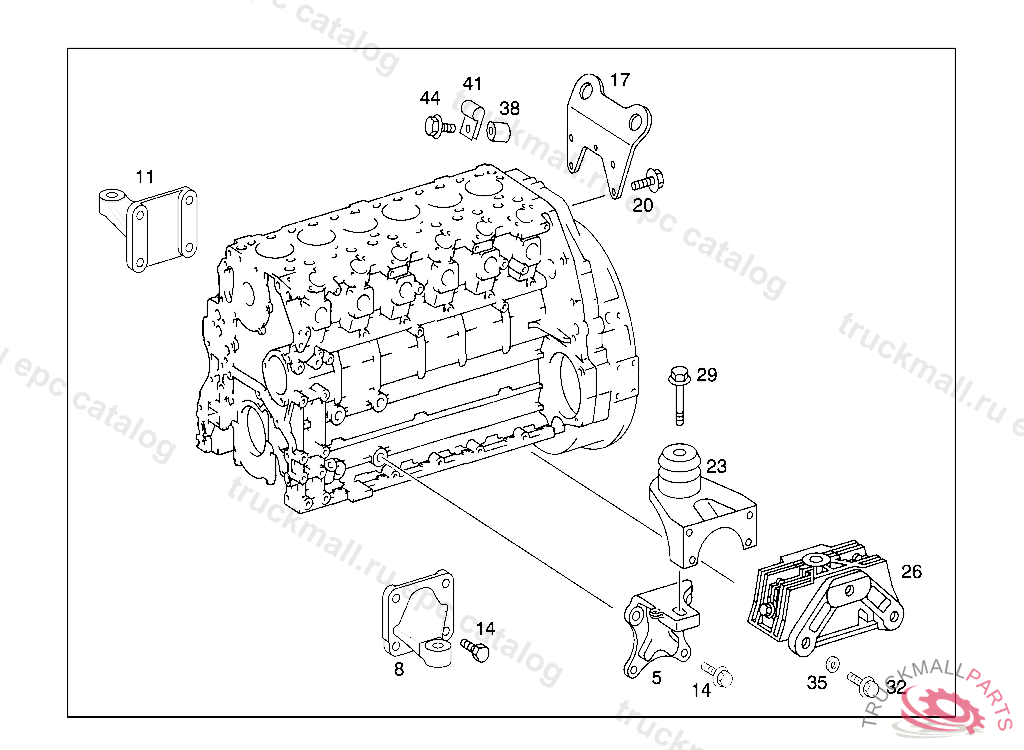 44
41
38
17
11
20
29
23
26
14
8
5
14
35
32
truckmall.ru epc catalog
TRUCKMALLPARTS