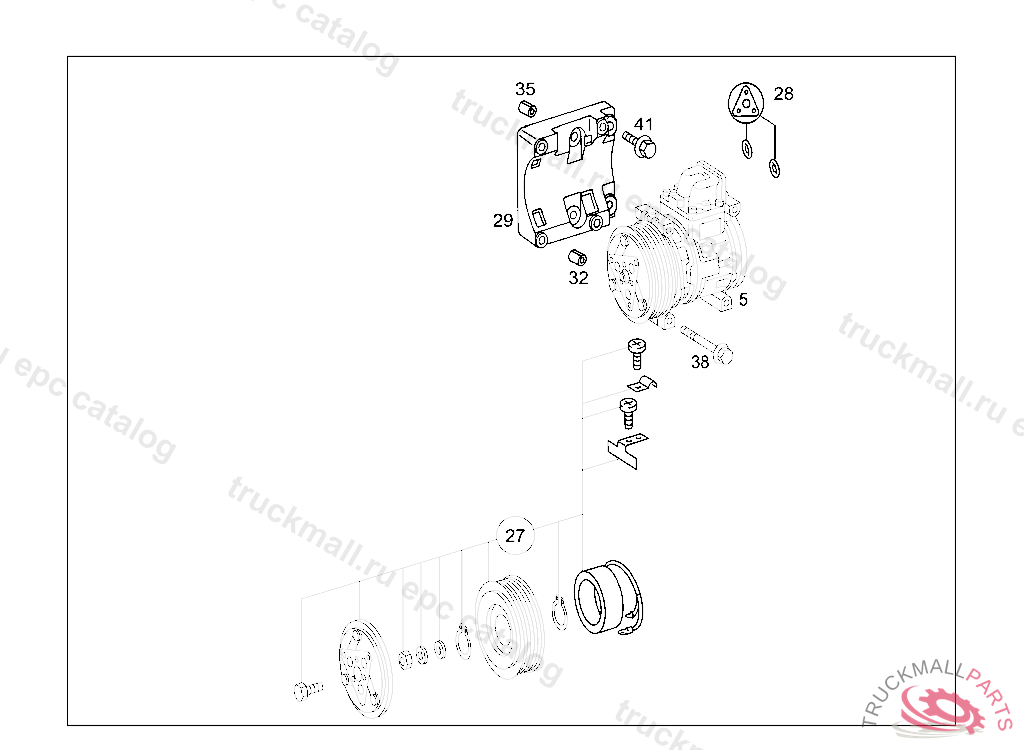 35
41
28
29
32
5
38
27
truckmall.ru epc catalog
TRUCKMALLPARTS