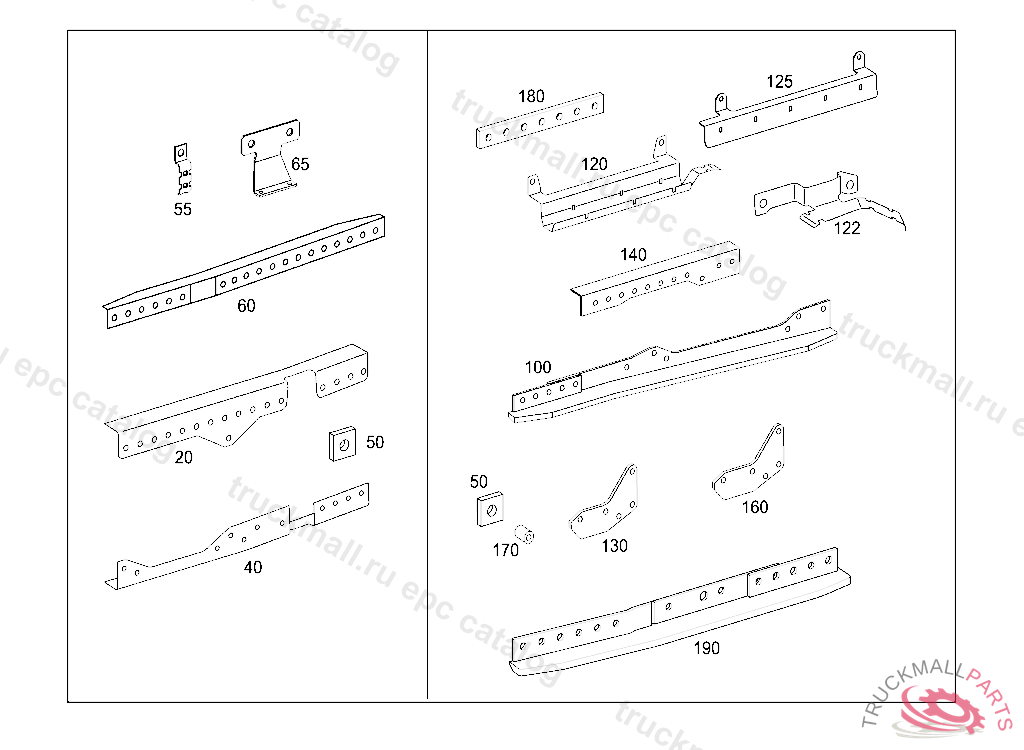 55
65
60
20
50
40
180
125
120
122
140
100
50
170
130
160
190
truckmall.ru epc catalog
TRUCKMALLPARTS