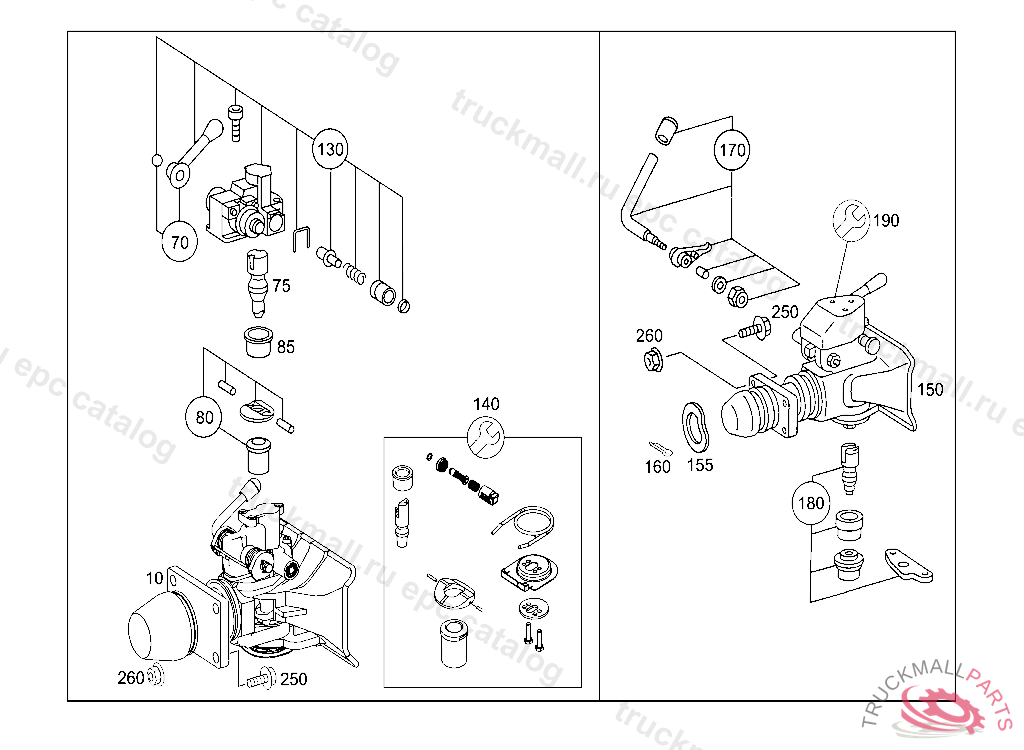 130
70
75
85
80
140
10
260
250
170
190
250
260
150
160
155
180
truckmall.ru epc catalog
TRUCKMALLPARTS