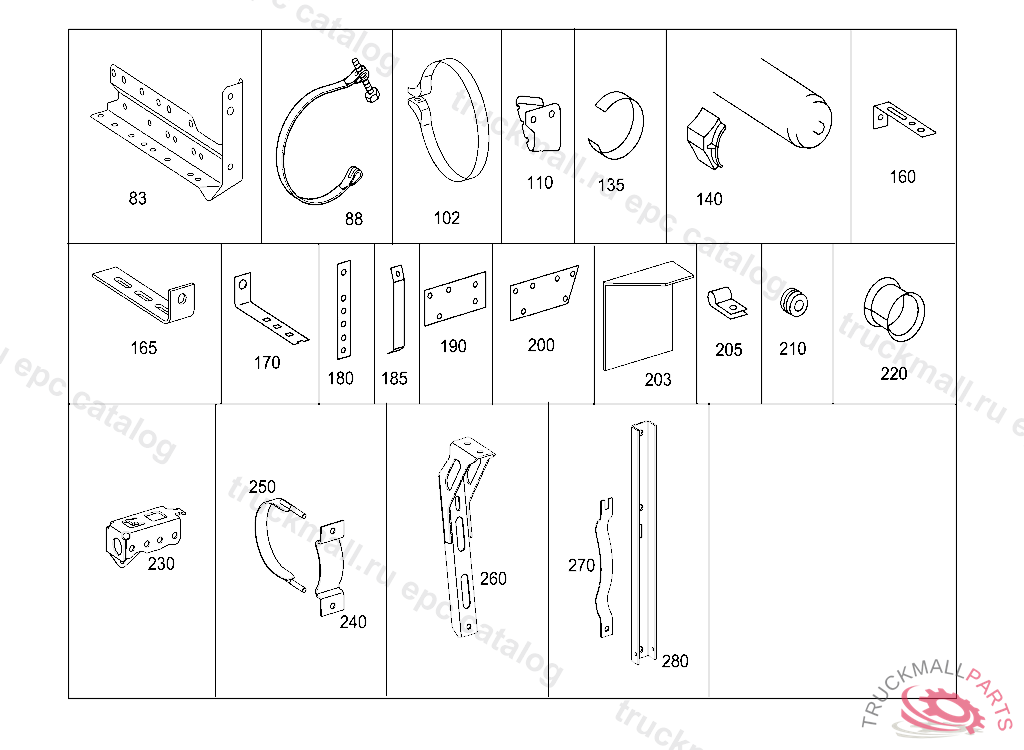 83
88
102
110
135
140
160
165
170
180
185
190
200
203
205
210
220
230
250
240
260
270
280

truckmall.ru epc catalog

TRUCKMALLPARTS