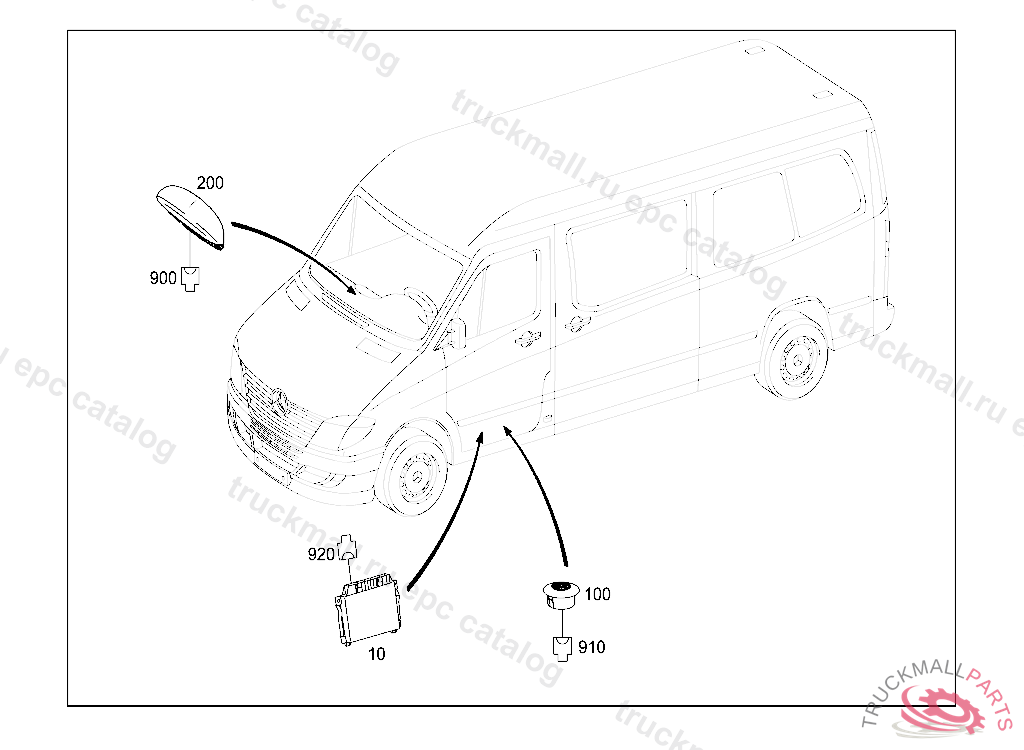 truckmall.ru epc catalog

200

900

920

10

100

910

TRUCKMALLPARTS