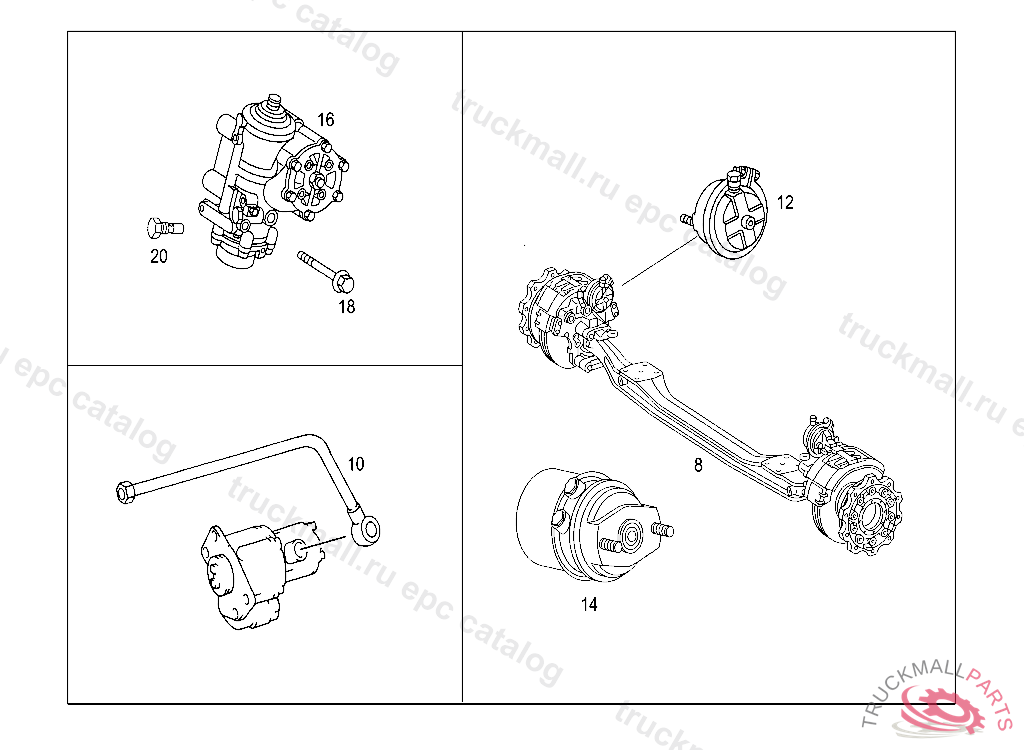 16
20
18
10
12
8
14
truckmall.ru epc catalog
truckmall.ru epc catalog
truckmall.ru epc catalog
truckmall.ru epc catalog
TRUCKMALLPARTS