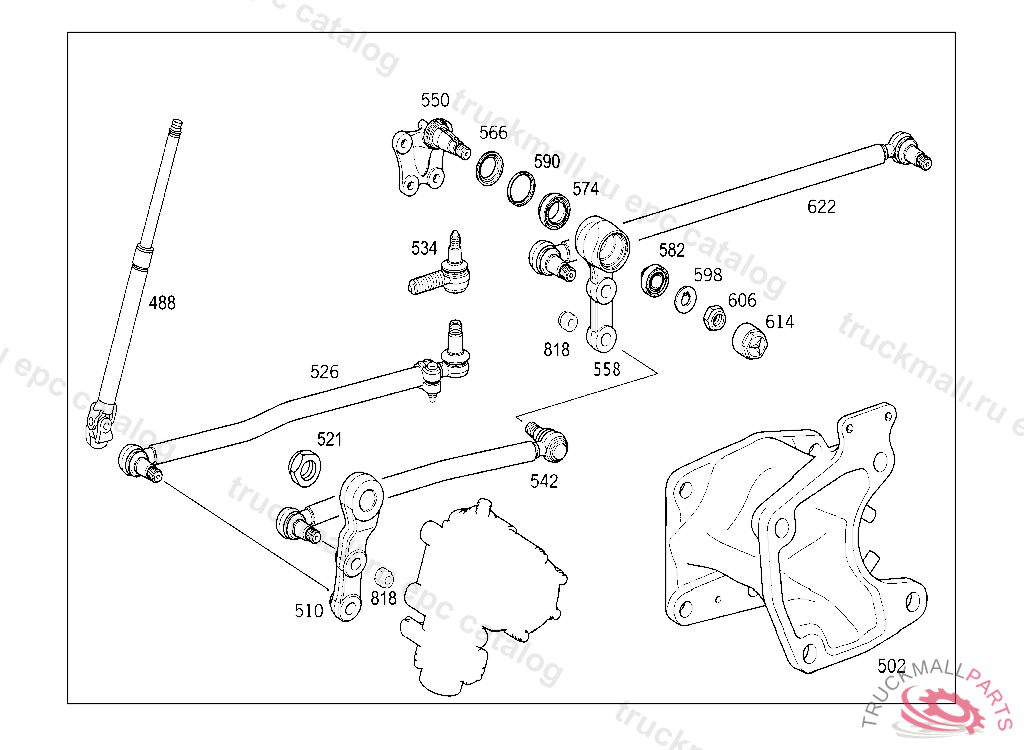 550
566
590
574
622
534
582
598
606
614
488
818
558
526
521
542
510
818
502
truckmall.ru epc catalog
TRUCKMALLPARTS