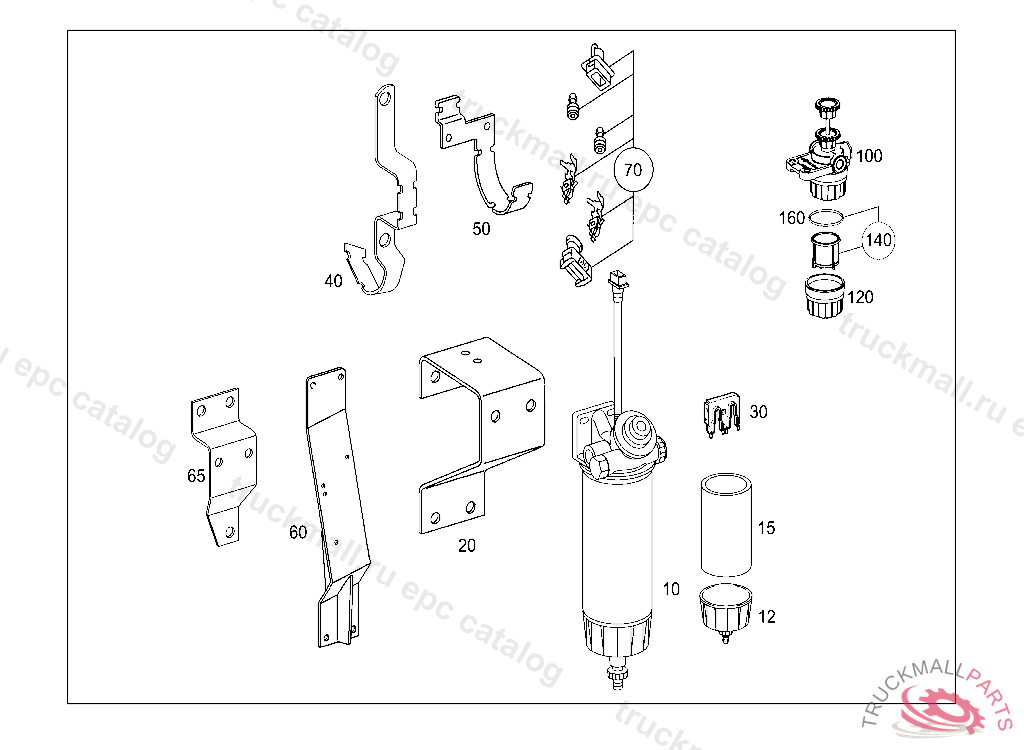 truckmall.ru epc catalog

40

50

70

100

160

140

120

65

60

20

30

15

10

12

TRUCKMALLPARTS