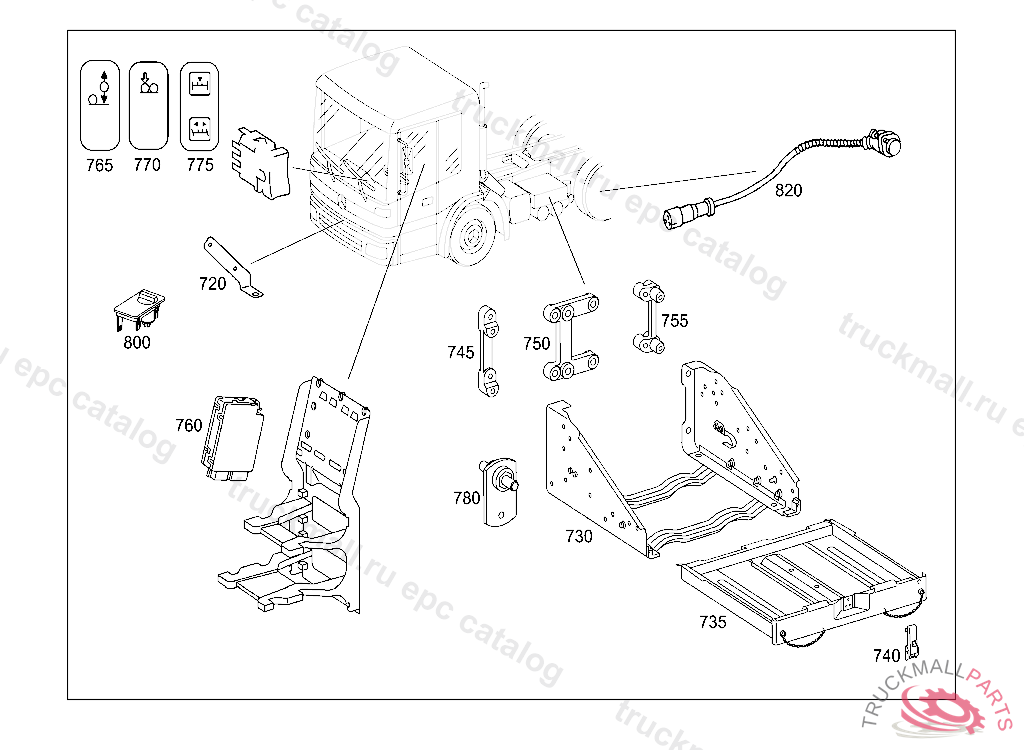 765 770 775

820

720

800

745

750

755

760

780

730

735

740

truckmall.ru epc catalog

truckmall.ru epc catalog

truckmall.ru epc catalog

truckmall.ru epc catalog

TRUCKMALLPARTS