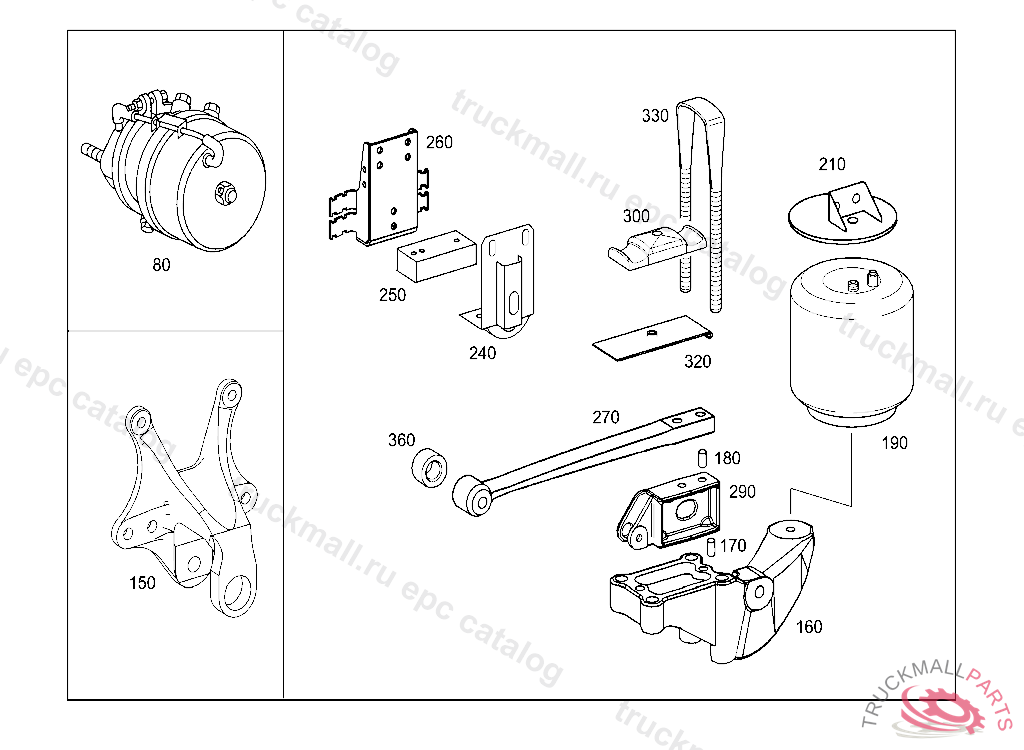 80

150

260

250

240

330

300

320

210

190

270

360

180

290

170

160

truckmall.ru epc catalog

TRUCKMALLPARTS