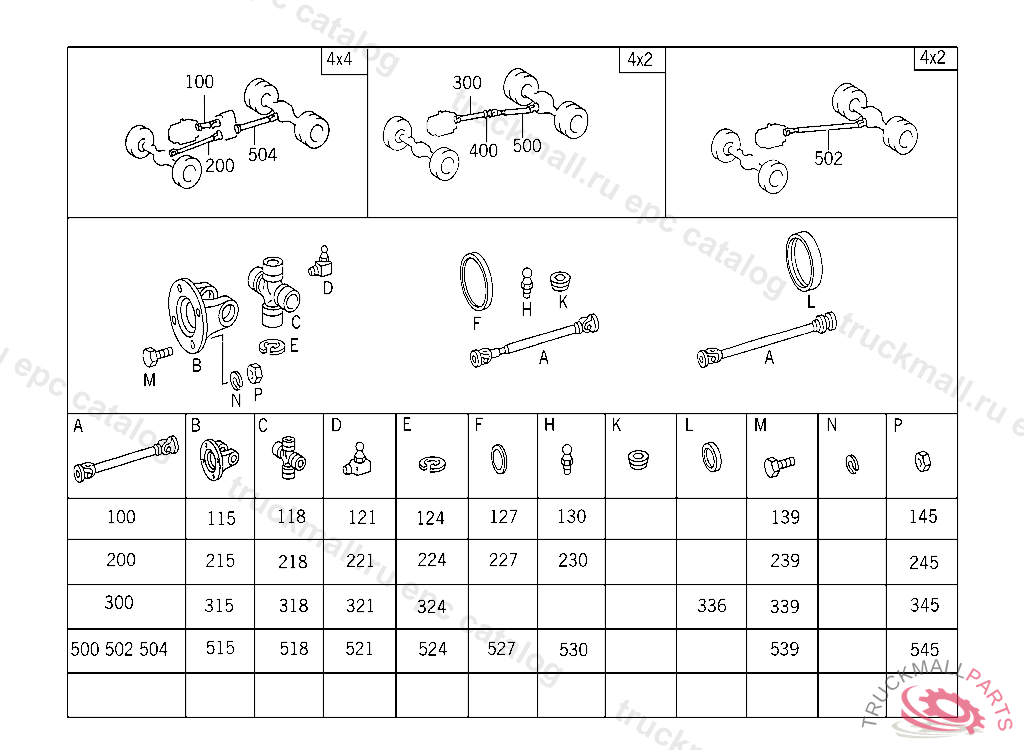 4x4
100
200
504

4x2
300
400
500

4x2
502

D
C
E
B
M
N
P

F
H
K
A

L
A

| A | B | C | D | E | F | H | K | L | M | N | P |
|---|---|---|---|---|---|---|---|---|---|---|---|
| 100 | 115 | 118 | 121 | 124 | 127 | 130 | | | 139 | | 145 |
| 200 | 215 | 218 | 221 | 224 | 227 | 230 | | | 239 | | 245 |
| 300 | 315 | 318 | 321 | 324 | | | | 336 | 339 | | 345 |
| 500 502 504 | 515 | 518 | 521 | 524 | 527 | 530 | | | 539 | | 545 |
| | | | | | | | | | | | |

truckmall.ru epc catalog
TRUCKMALLPARTS