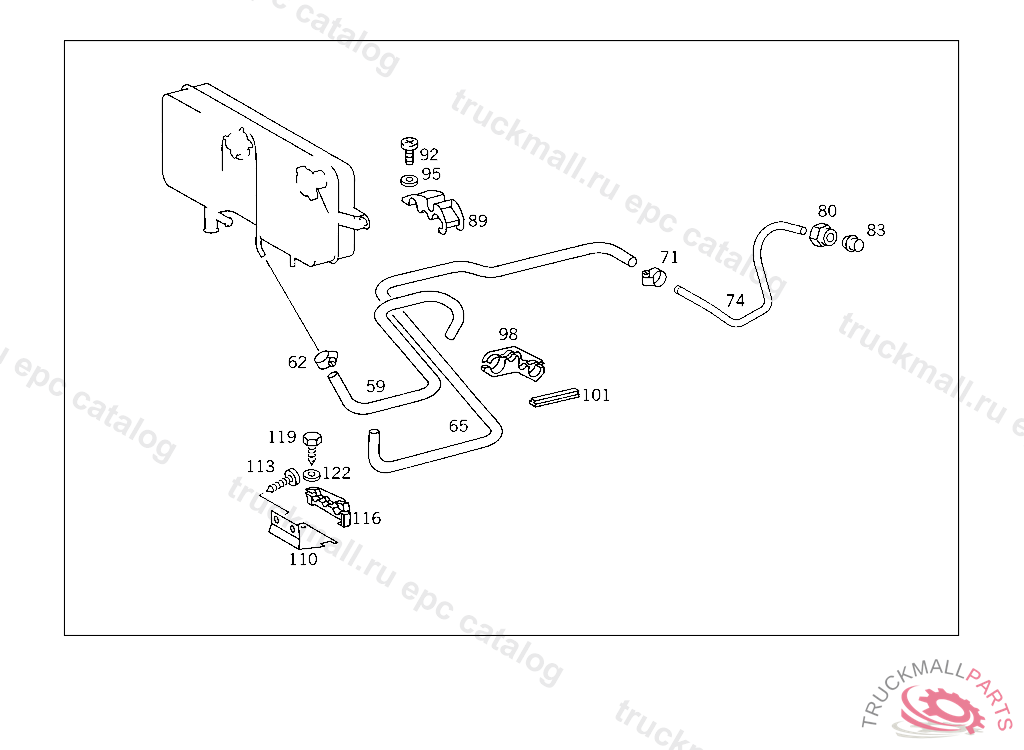 truckmall.ru epc catalog

92
95
89
80
83
71
74
98
62
59
101
65
119
113
122
116
110

TRUCKMALLPARTS