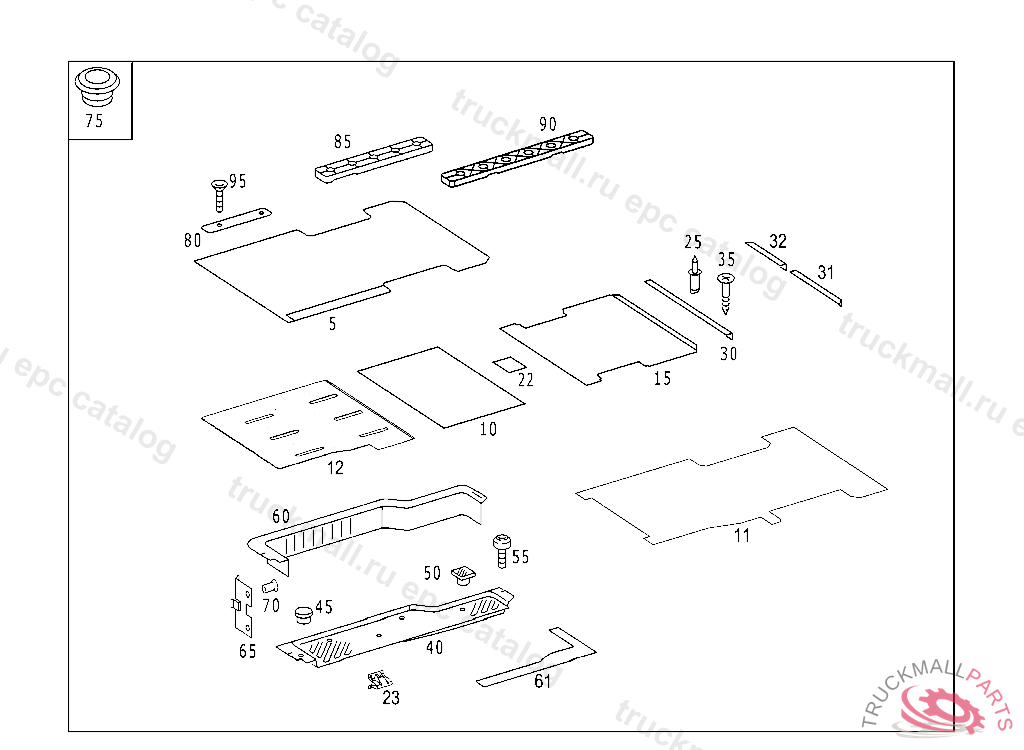 75
85
90
95
80
5
25
35
32
31
30
15
22
10
12
11
60
55
50
70
45
65
40
23
61
truckmall.ru epc catalog
TRUCKMALLPARTS