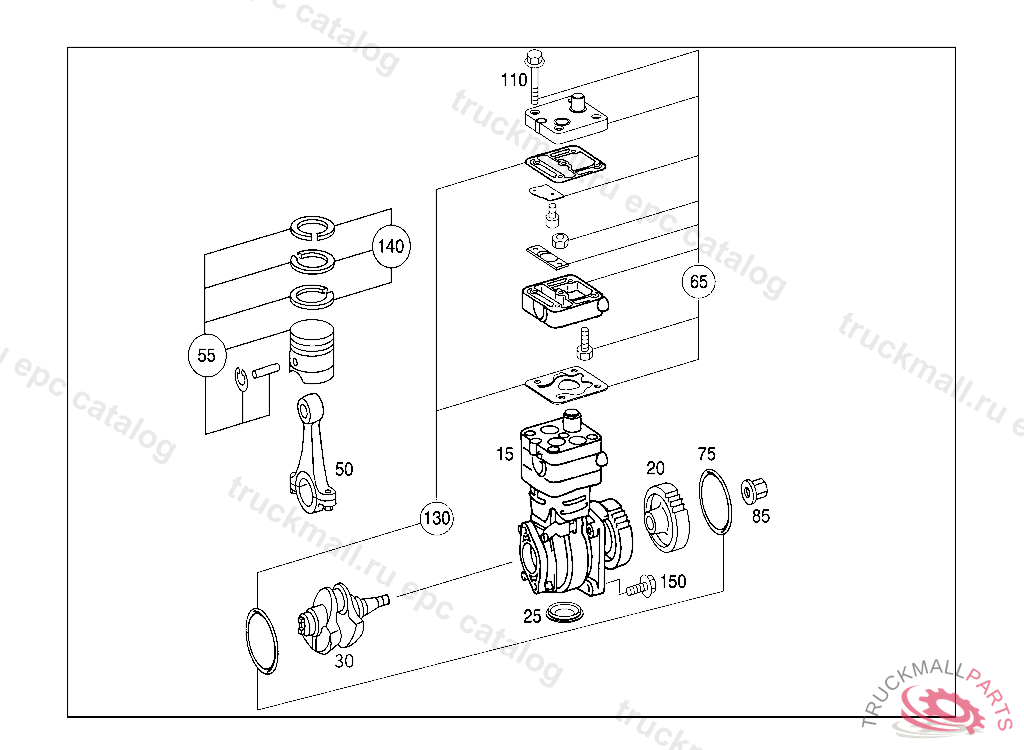 110

140

65

55

50

15

20

75

85

130

150

25

30

truckmall.ru epc catalog

TRUCKMALLPARTS