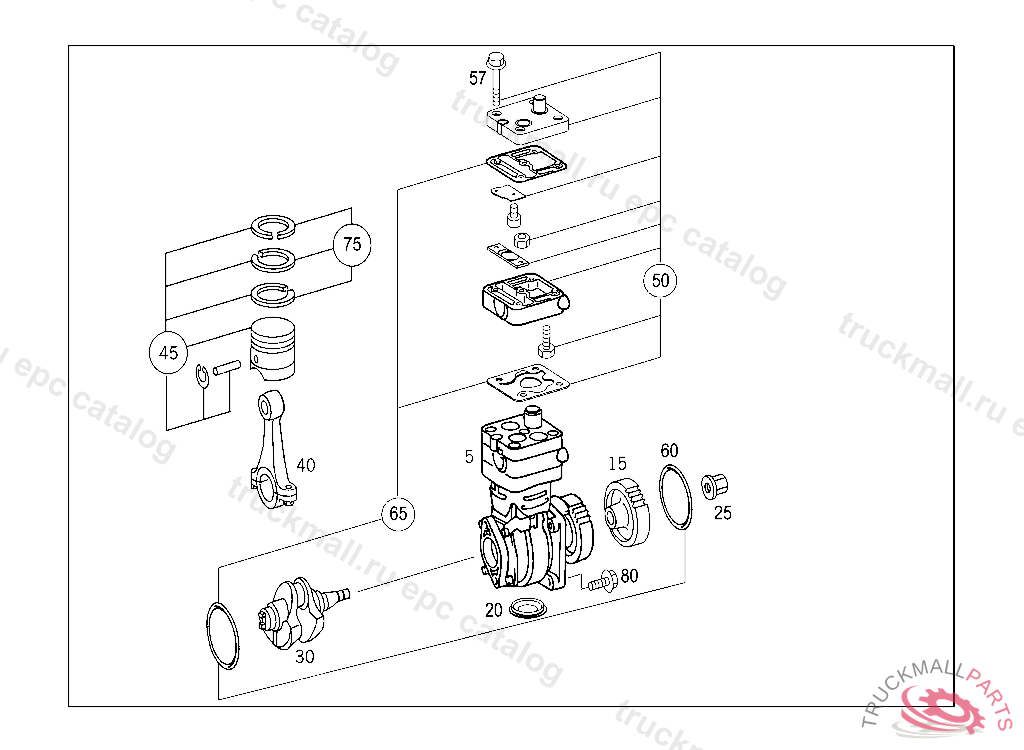 57
75
50
45
40
5
15
60
25
65
80
20
30
truckmall.ru epc catalog
TRUCKMALLPARTS