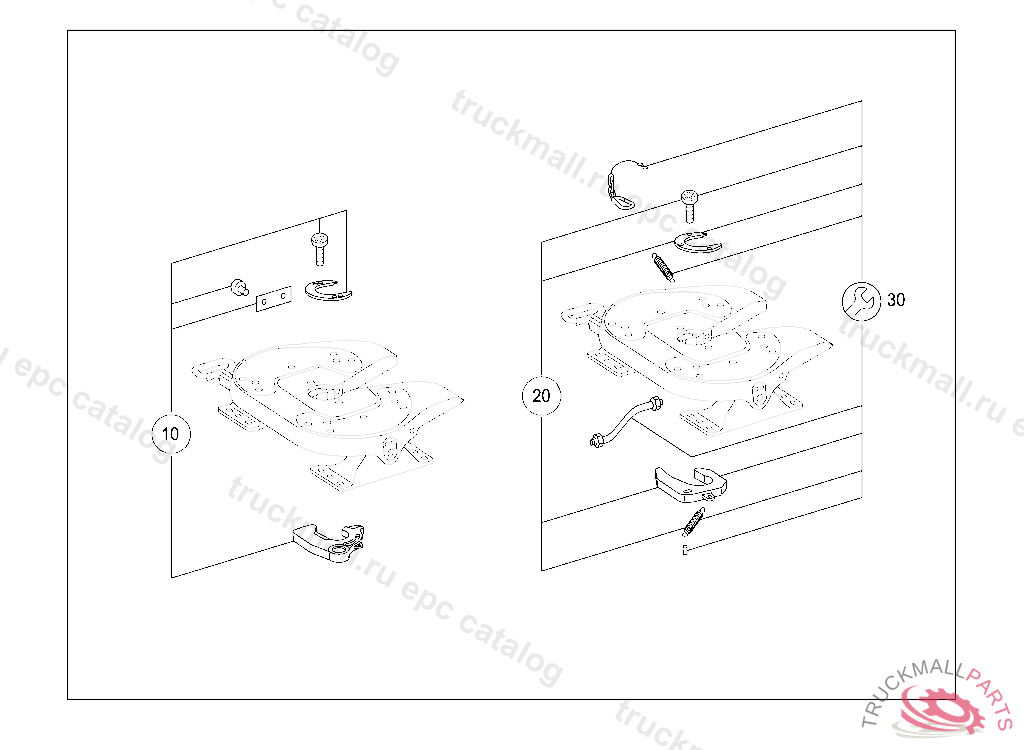 10

20

30

truckmall.ru epc catalog

TRUCKMALLPARTS