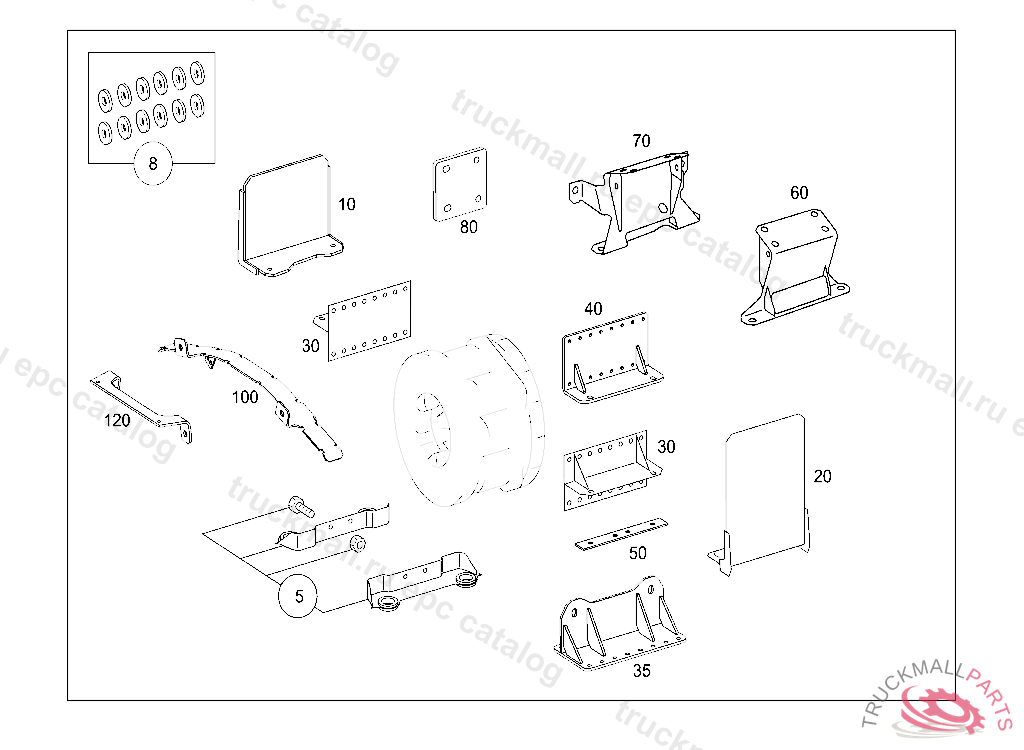 8
10
80
70
60
30
40
100
120
30
20
50
5
35
truckmall.ru epc catalog
TRUCKMALLPARTS